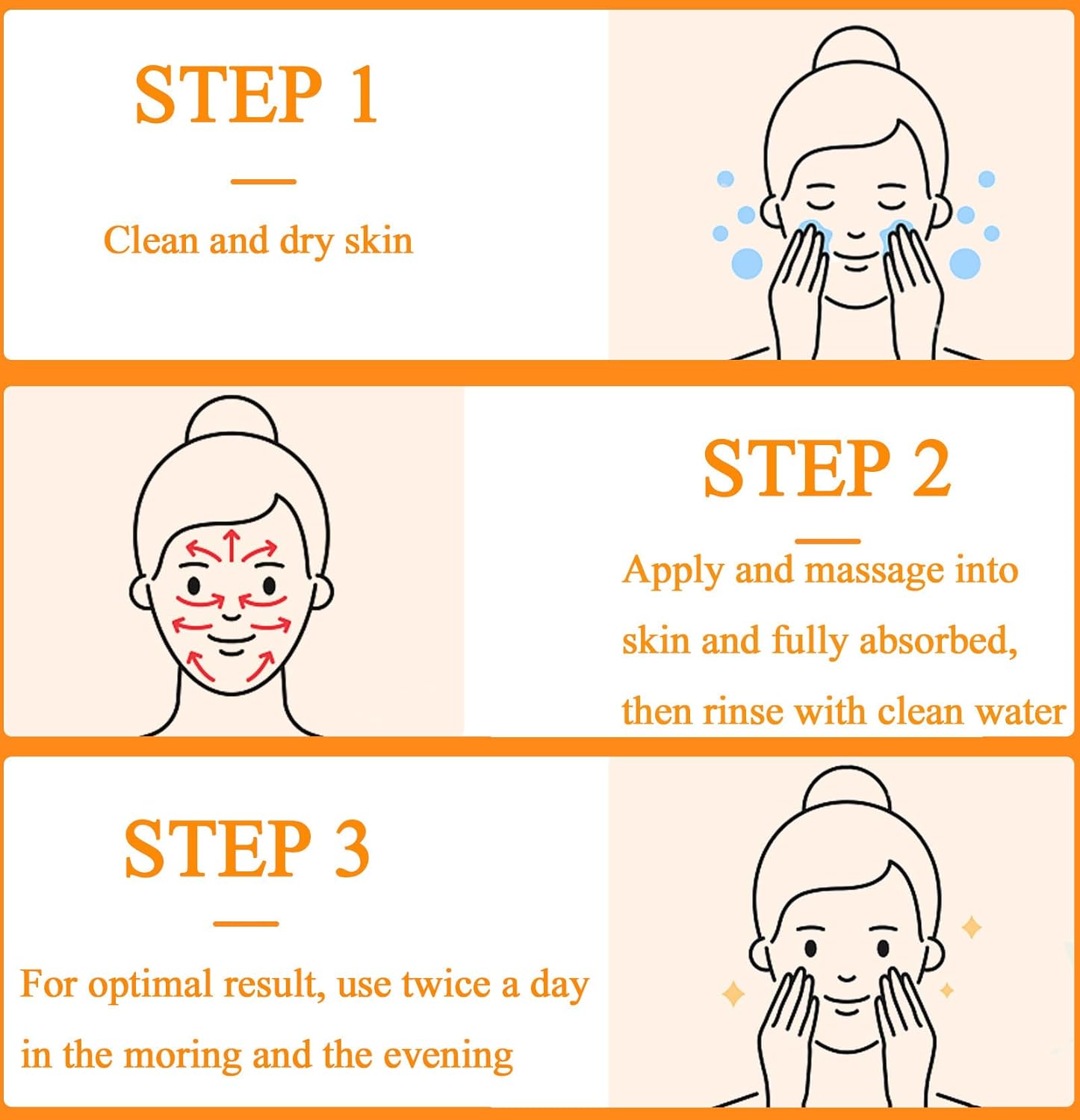 STEP 1

Clean and dry skin

STEP 2

Apply and massage into skin and fully absorbed, then rinse with clean water

STEP 3

For optimal result, use twice a day in the moring and the evening