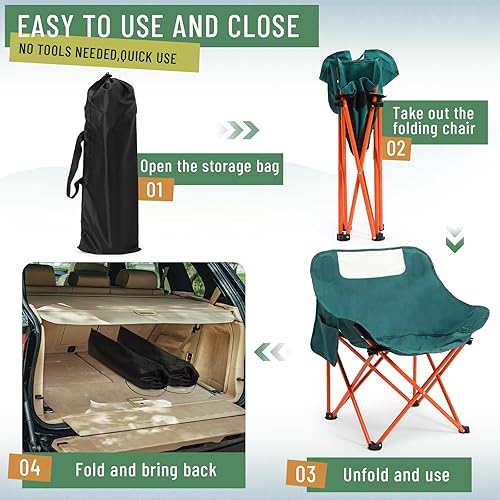 EASY TO USE AND CLOSE
NO TOOLS NEEDED,QUICK USE

Open the storage bag
01

Take out the folding chair
02

03 Unfold and use

04 Fold and bring back