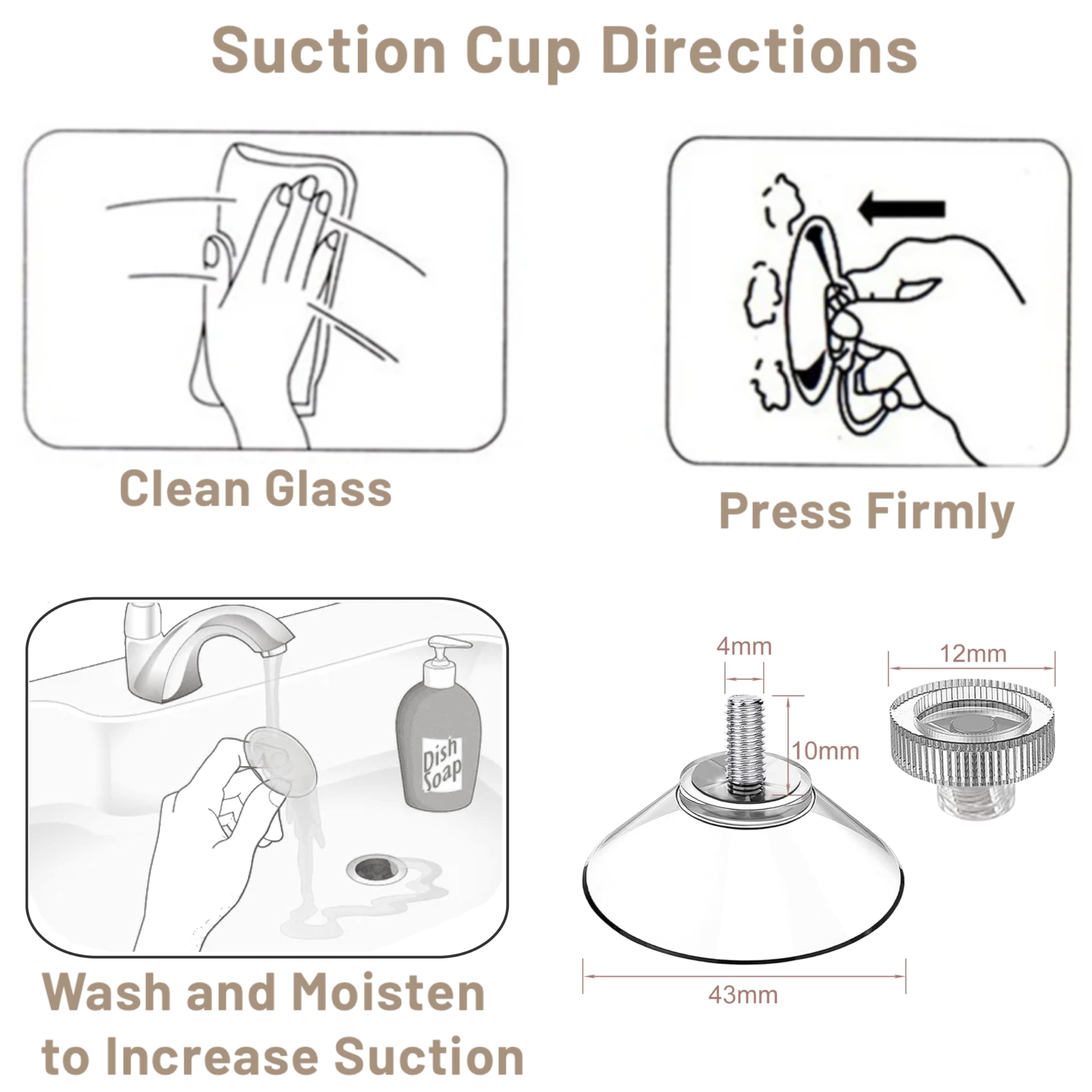 Suction Cup Directions

Clean Glass

Press Firmly

Dish Soap

Wash and Moisten to Increase Suction

4mm

12mm

10mm

43mm