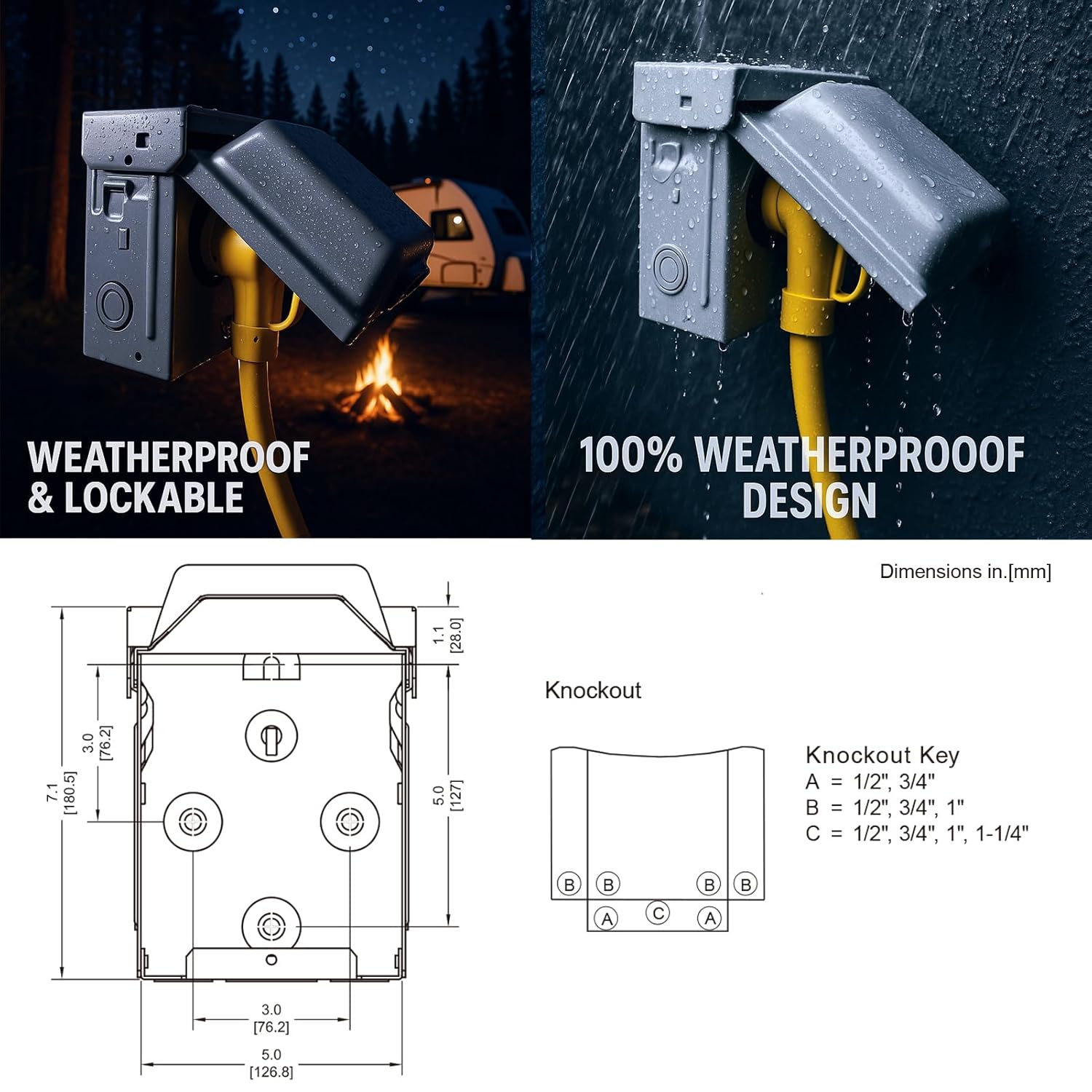 WEATHERPROOF & LOCKABLE

100% WEATHERPROOOF DESIGN

Dimensions in.[mm]

7.1 [180.5]

3.0 [76.2]

1.1 [28.0]

5.0 [127]

3.0 [76.2]

5.0 [126.8]

Knockout

B B B B
A C A

Knockout Key
A = 1/2", 3/4"
B = 1/2", 3/4", 1"
C = 1/2", 3/4", 1", 1-1/4"