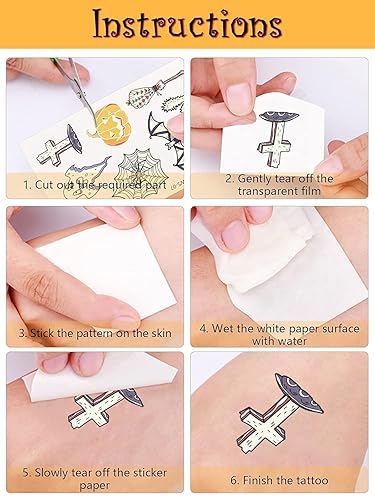 Instructions

1. Cut out the required part

2. Gently tear off the transparent film

3. Stick the pattern on the skin

4. Wet the white paper surface with water

5. Slowly tear off the sticker paper

6. Finish the tattoo