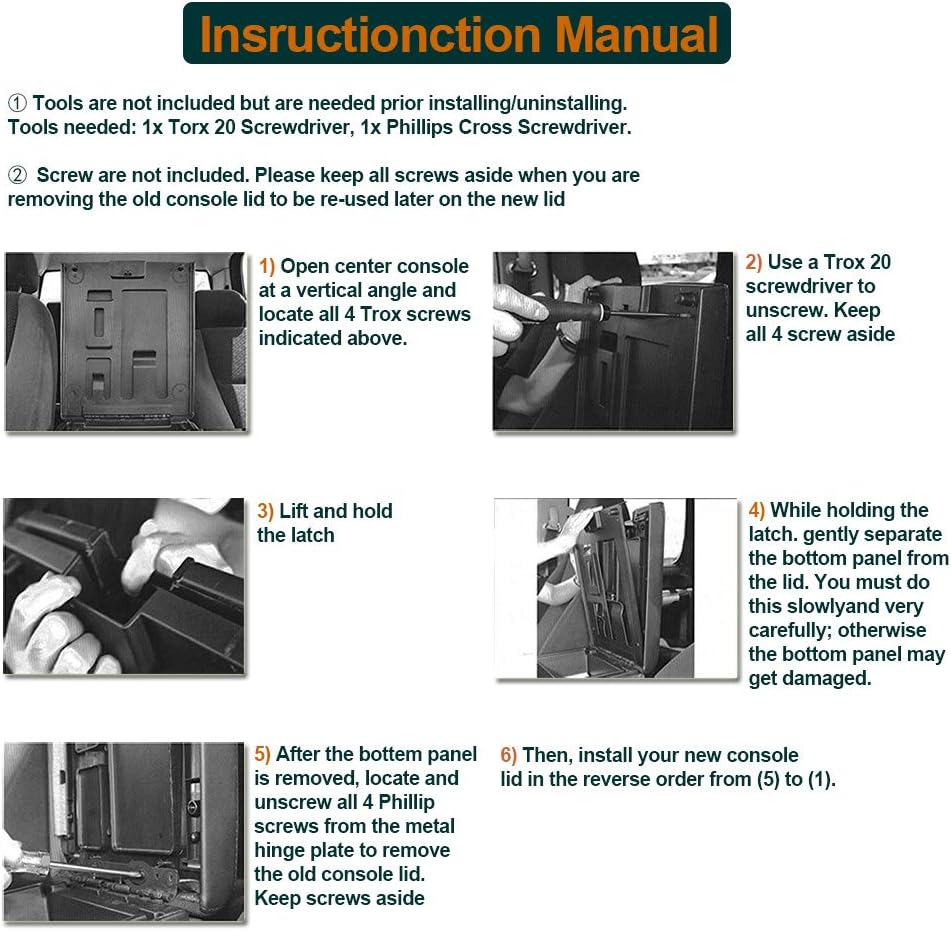 Insructionction Manual

① Tools are not included but are needed prior installing/uninstalling.
Tools needed: 1x Torx 20 Screwdriver, 1x Phillips Cross Screwdriver.

② Screw are not included. Please keep all screws aside when you are removing the old console lid to be re-used later on the new lid

1) Open center console at a vertical angle and locate all 4 Trox screws indicated above.

2) Use a Trox 20 screwdriver to unscrew. Keep all 4 screw aside

3) Lift and hold the latch

4) While holding the latch. gently separate the bottom panel from the lid. You must do this slowlyand very carefully; otherwise the bottom panel may get damaged.

5) After the bottem panel is removed, locate and unscrew all 4 Phillip screws from the metal hinge plate to remove the old console lid. Keep screws aside

6) Then, install your new console lid in the reverse order from (5) to (1).