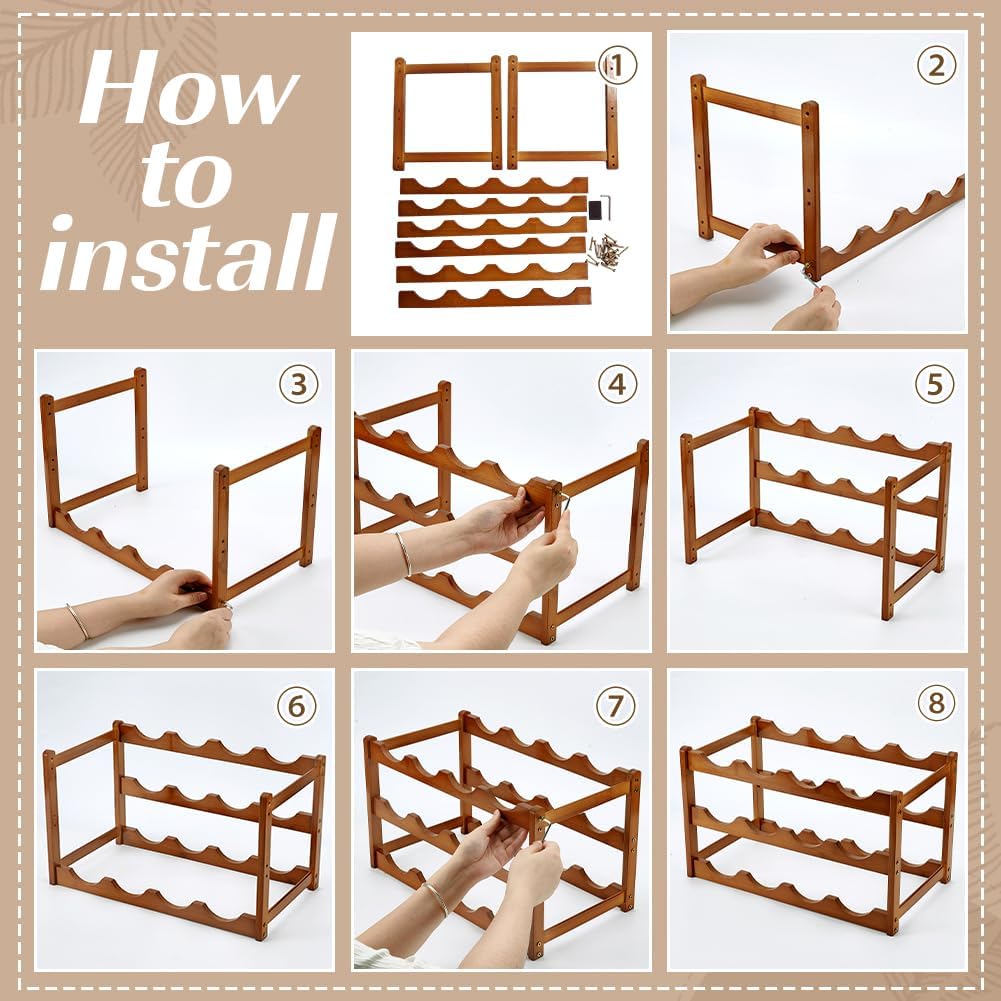 How to install

①

②

③

④

⑤

⑥

⑦

⑧