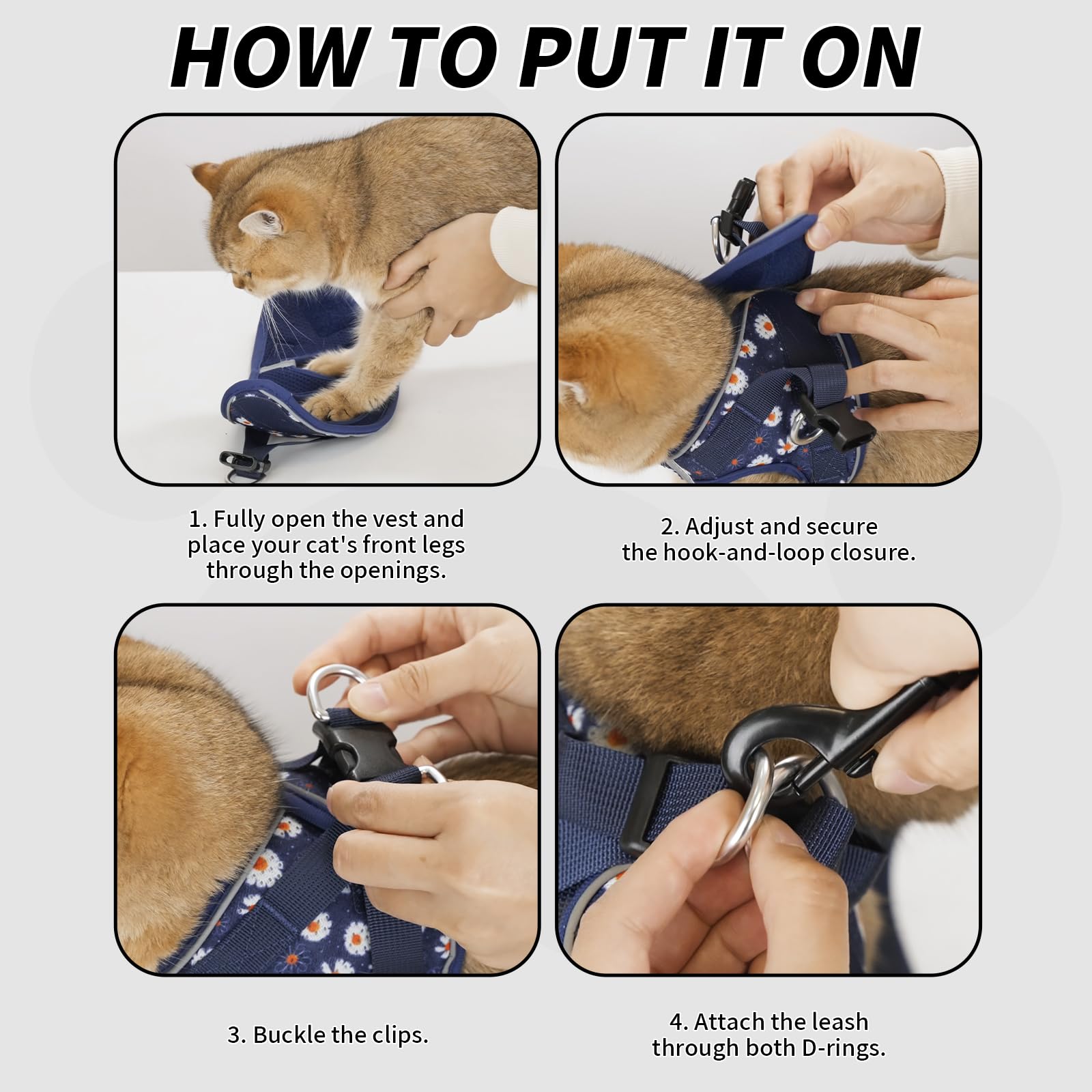 HOW TO PUT IT ON

1. Fully open the vest and place your cat's front legs through the openings.

2. Adjust and secure the hook-and-loop closure.

3. Buckle the clips.

4. Attach the leash through both D-rings.