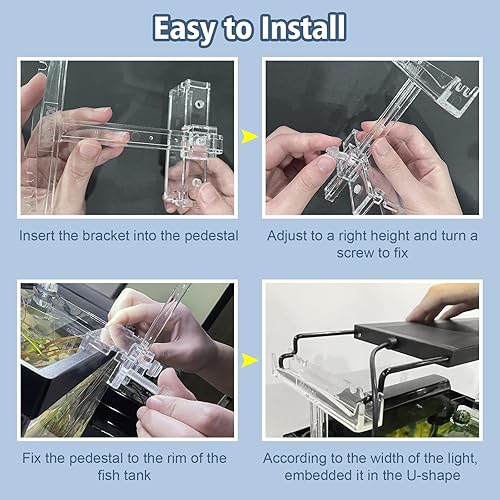 Easy to Install

Insert the bracket into the pedestal

Adjust to a right height and turn a screw to fix

Fix the pedestal to the rim of the fish tank

According to the width of the light, embedded it in the U-shape