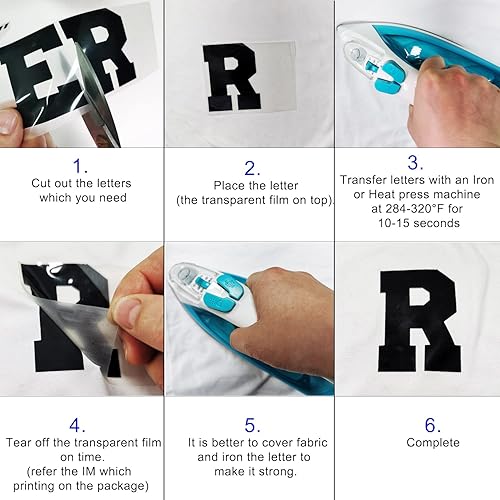 ER

R

1.
Cut out the letters which you need

2.
Place the letter (the transparent film on top).

3.
Transfer letters with an Iron or Heat press machine at 284-320°F for 10-15 seconds

R

R

4.
Tear off the transparent film on time. (refer the IM which printing on the package)

5.
It is better to cover fabric and iron the letter to make it strong.

6.
Complete