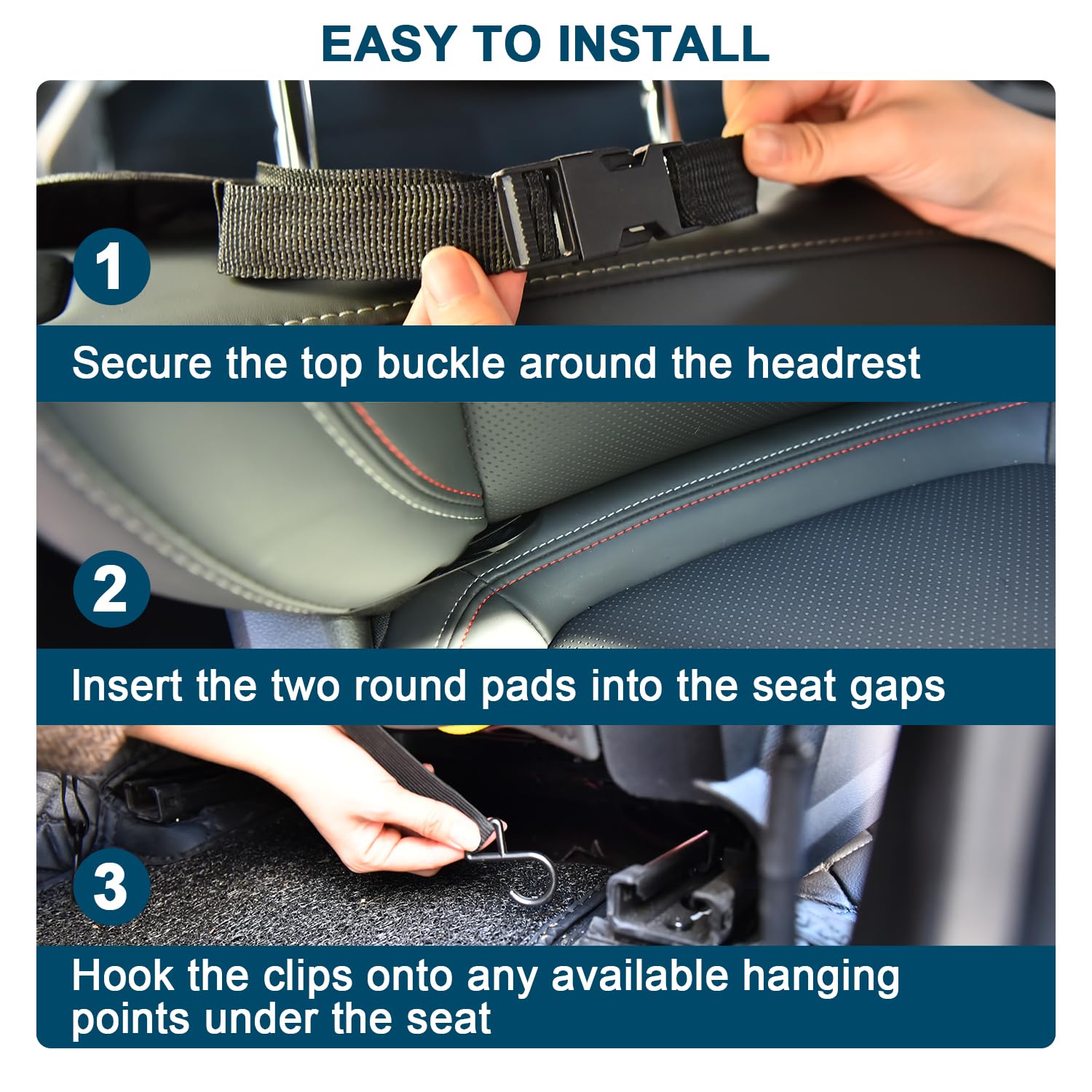 EASY TO INSTALL

1

Secure the top buckle around the headrest

2

Insert the two round pads into the seat gaps

3

Hook the clips onto any available hanging points under the seat