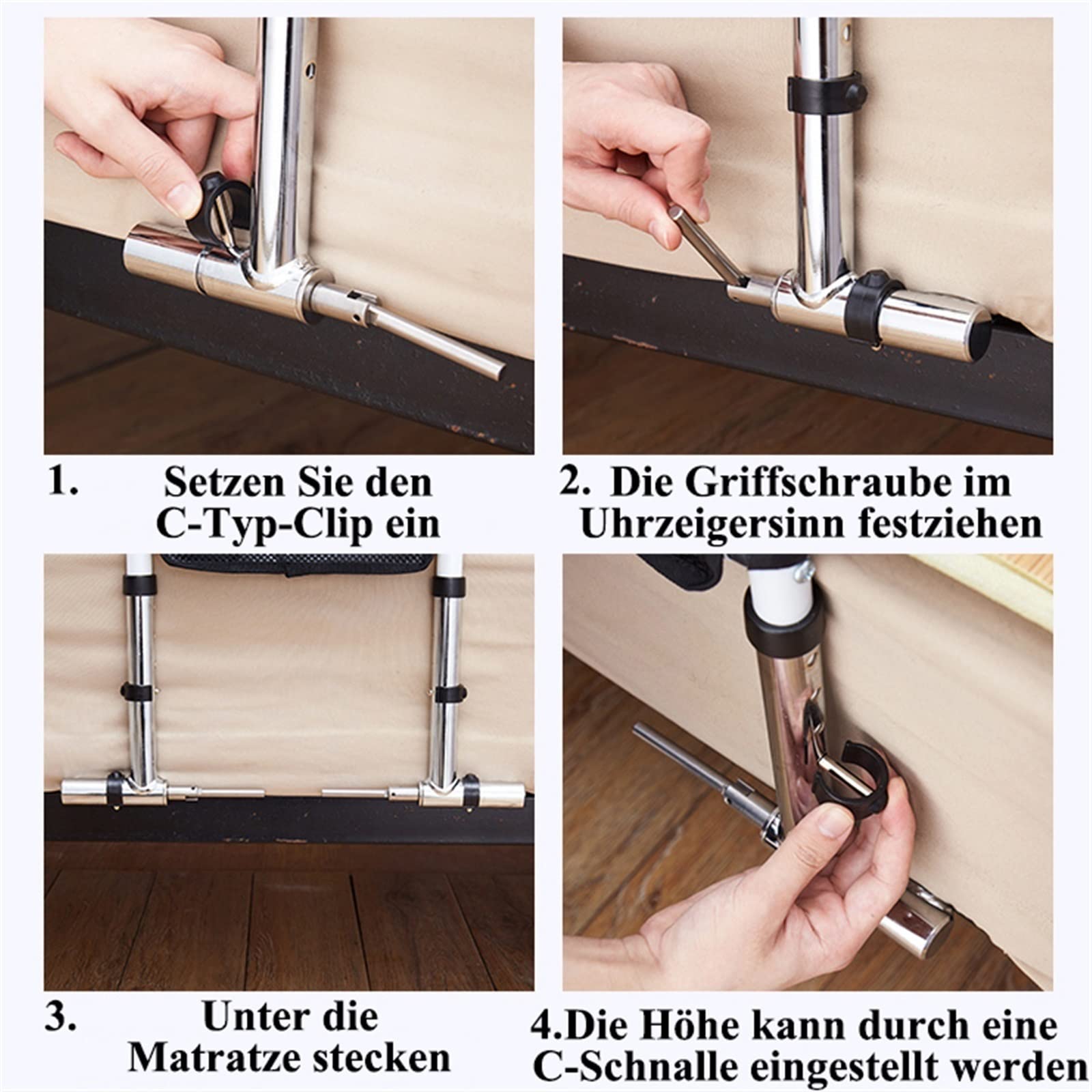 1. Setzen Sie den C-Typ-Clip ein

2. Die Griffschraube im Uhrzeigersinn festziehen

3. Unter die Matratze stecken

4.Die Höhe kann durch eine C-Schnalle eingestellt werden