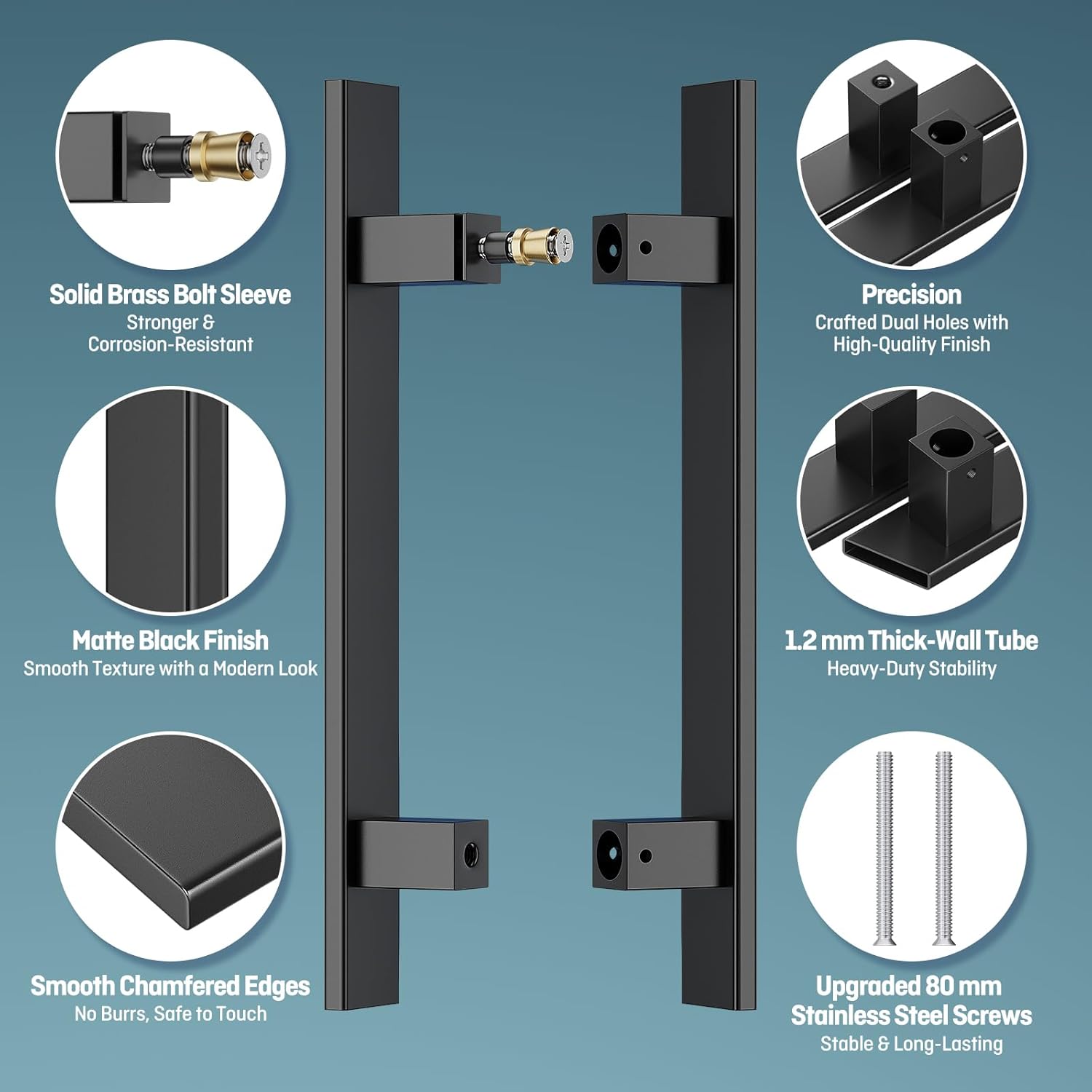 Solid Brass Bolt Sleeve
Stronger & Corrosion-Resistant

Matte Black Finish
Smooth Texture with a Modern Look

Smooth Chamfered Edges
No Burrs, Safe to Touch

Precision
Crafted Dual Holes with High-Quality Finish

1.2 mm Thick-Wall Tube
Heavy-Duty Stability

Upgraded 80 mm Stainless Steel Screws
Stable & Long-Lasting