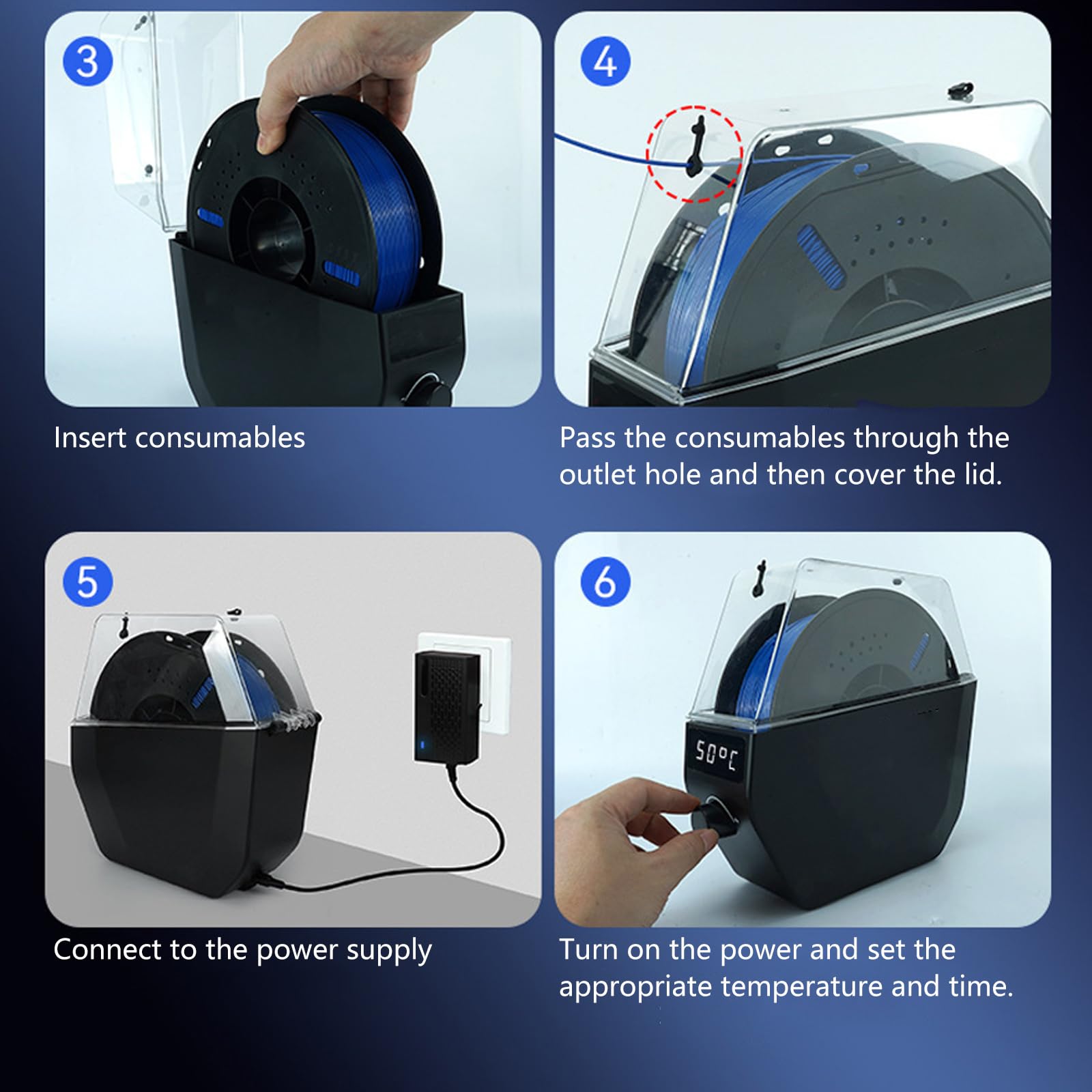 3

Insert consumables

4

Pass the consumables through the outlet hole and then cover the lid.

5

Connect to the power supply

6

50°C

Turn on the power and set the appropriate temperature and time.