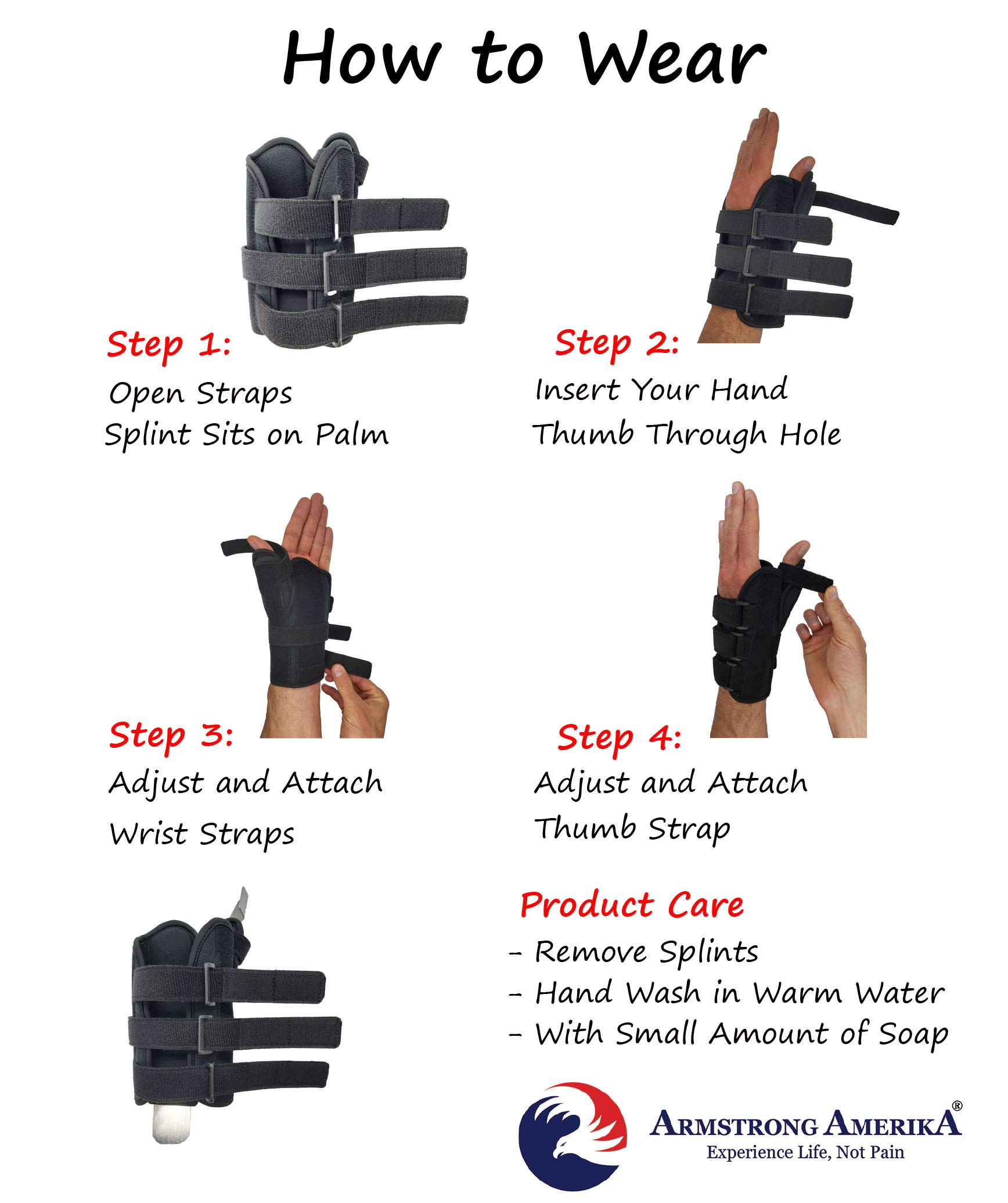 How to Wear

Step 1:
Open Straps
Splint Sits on Palm

Step 2:
Insert Your Hand
Thumb Through Hole

Step 3:
Adjust and Attach
Wrist Straps

Step 4:
Adjust and Attach
Thumb Strap

Product Care
- Remove Splints
- Hand Wash in Warm Water
- With Small Amount of Soap

ARMSTRONG AMERIKA®
Experience Life, Not Pain