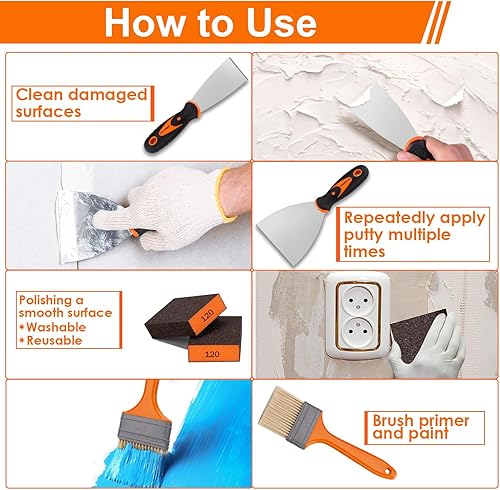 How to Use

Clean damaged surfaces

Repeatedly apply putty multiple times

Polishing a smooth surface
*Washable
*Reusable

120

120

Brush primer and paint