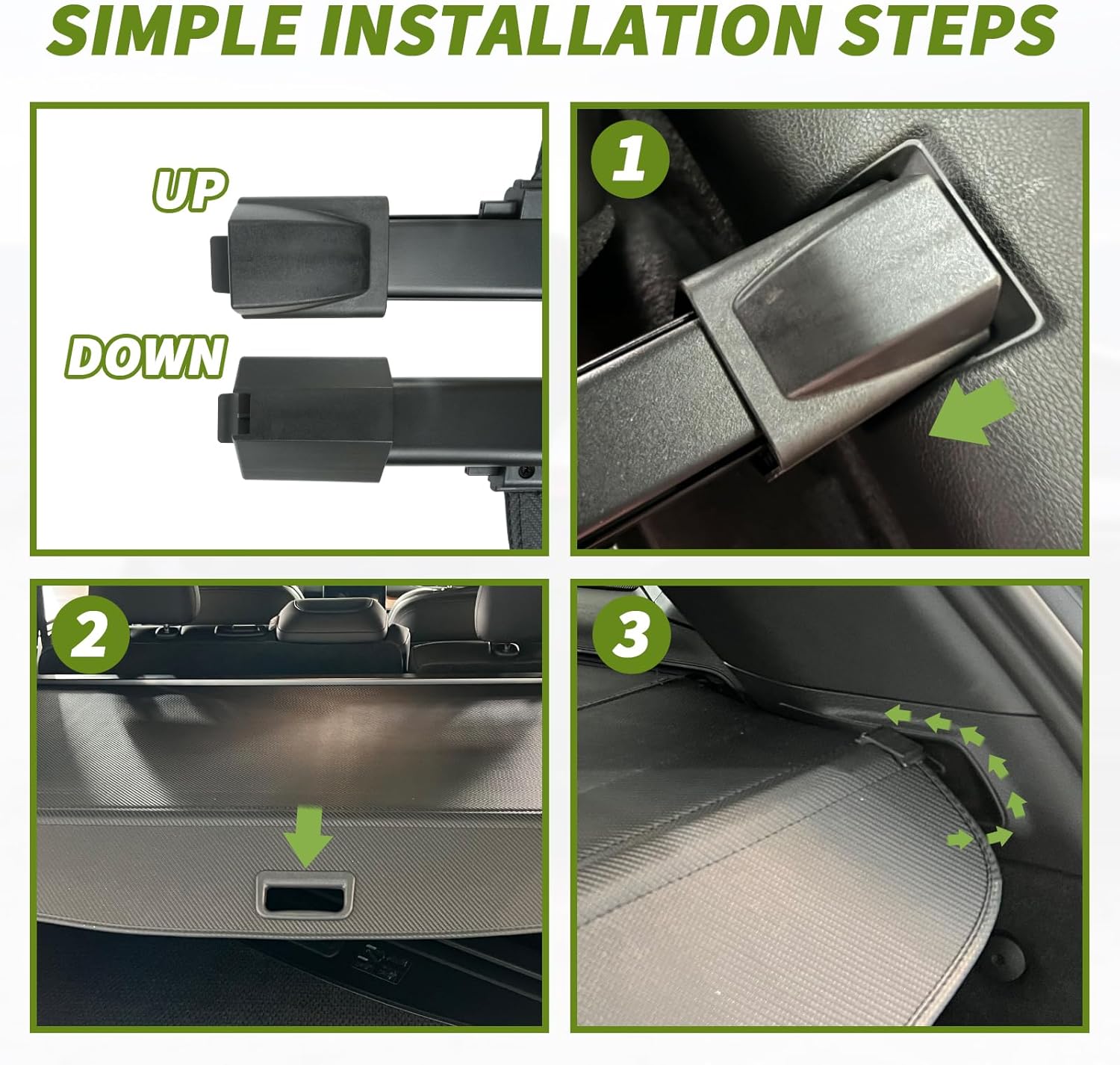 SIMPLE INSTALLATION STEPS

UP

DOWN

1

2

3