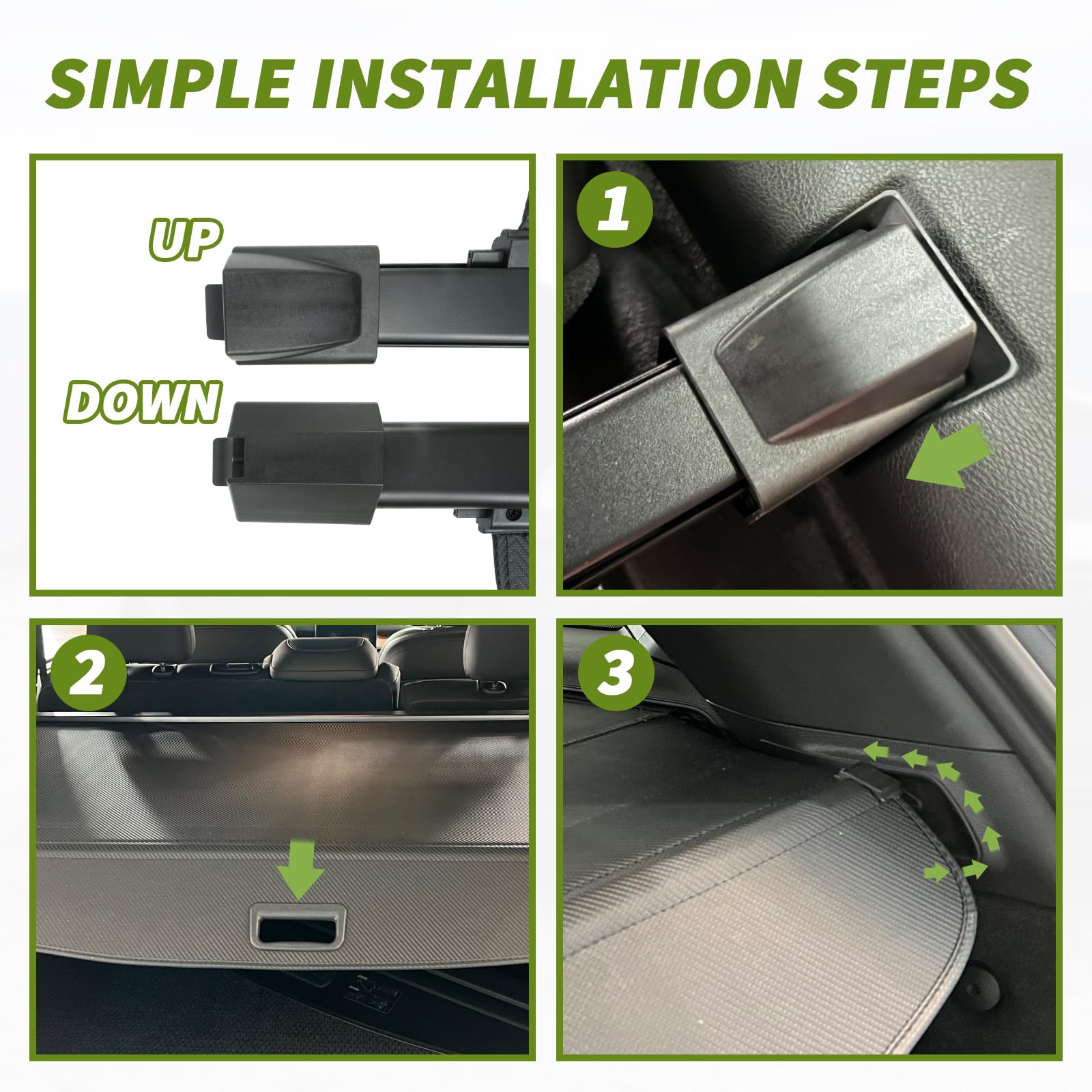 SIMPLE INSTALLATION STEPS

UP

DOWN

1

2

3