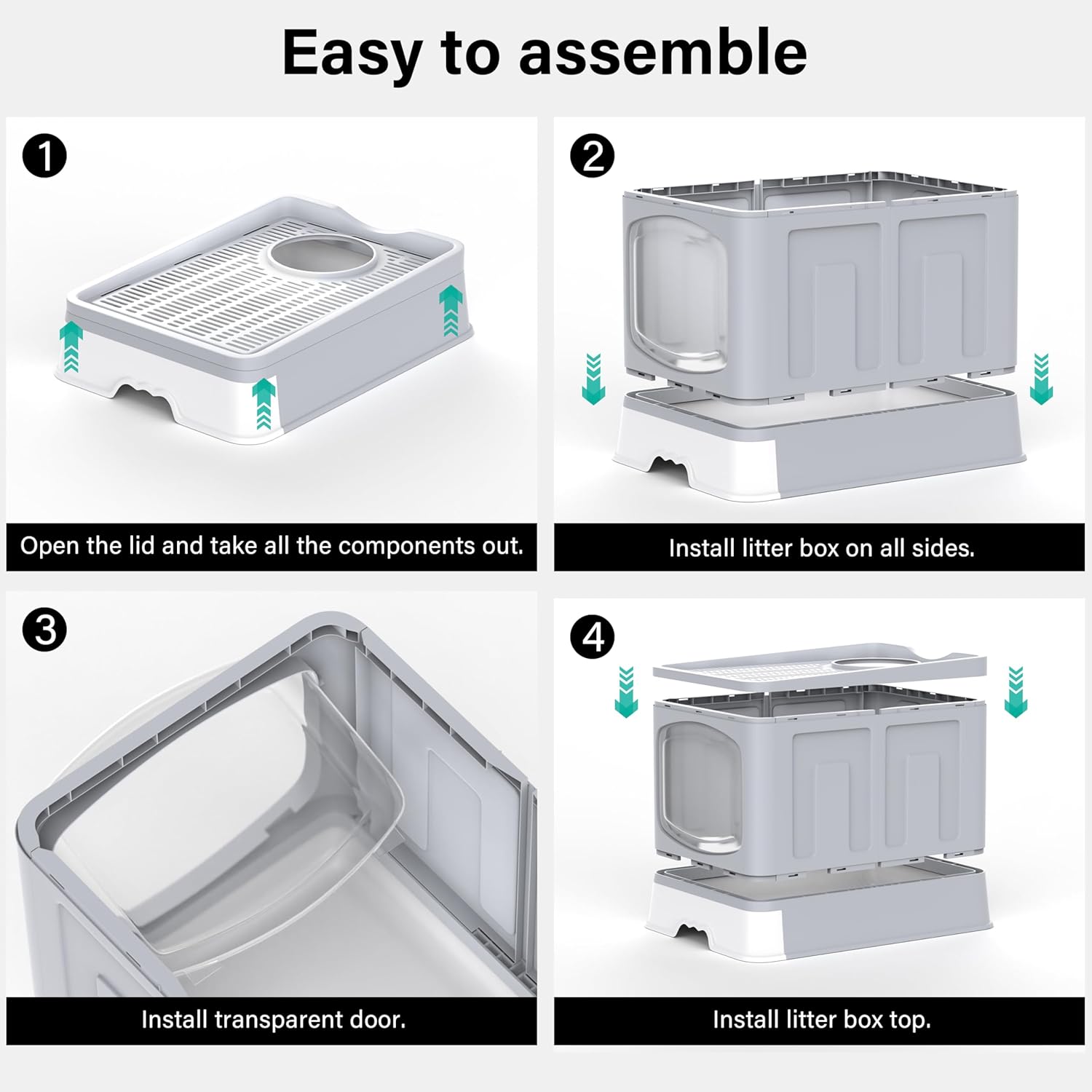 Easy to assemble

1
Open the lid and take all the components out.

2
Install litter box on all sides.

3
Install transparent door.

4
Install litter box top.