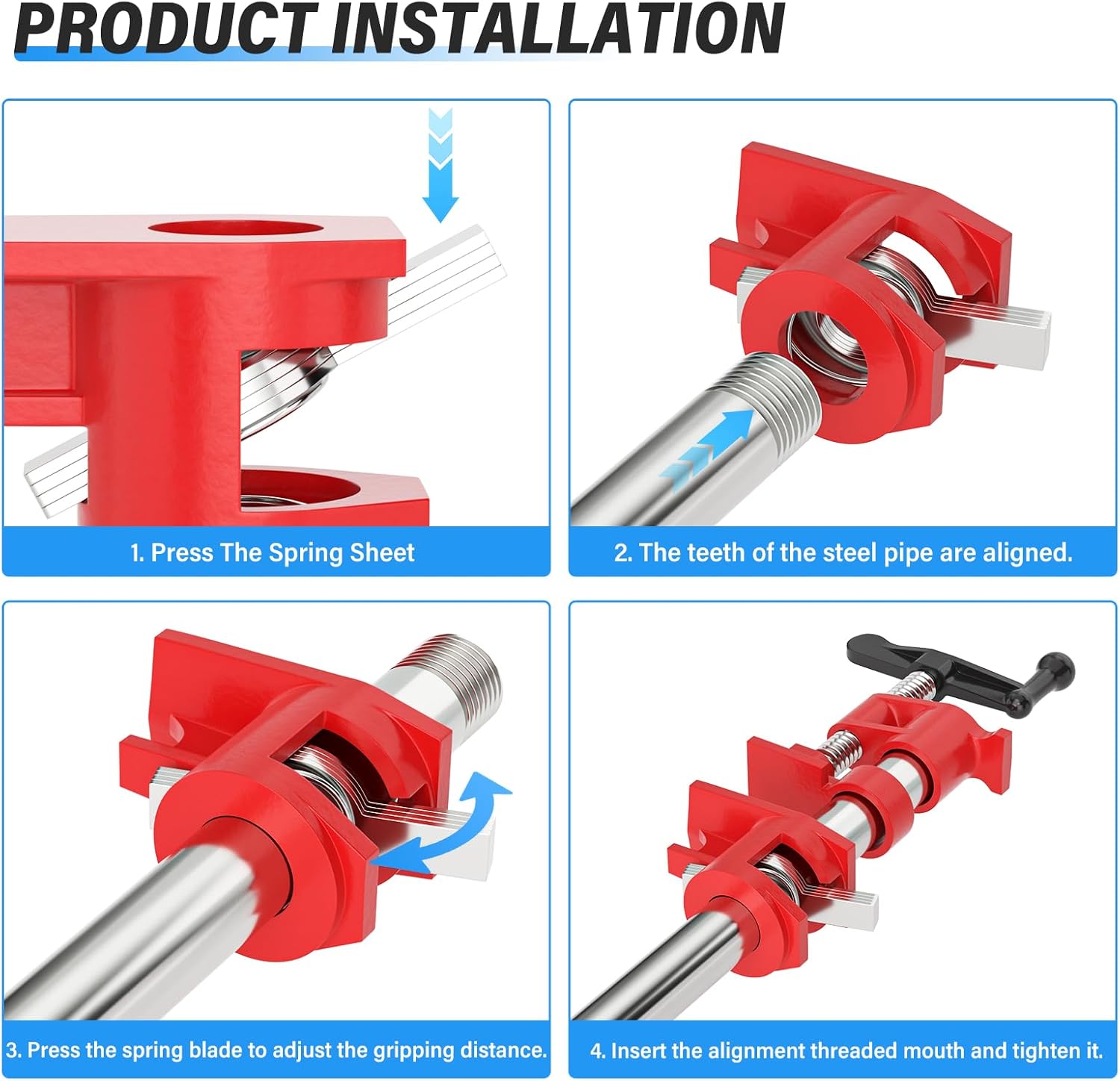 PRODUCT INSTALLATION

1. Press The Spring Sheet

2. The teeth of the steel pipe are aligned.

3. Press the spring blade to adjust the gripping distance.

4. Insert the alignment threaded mouth and tighten it.