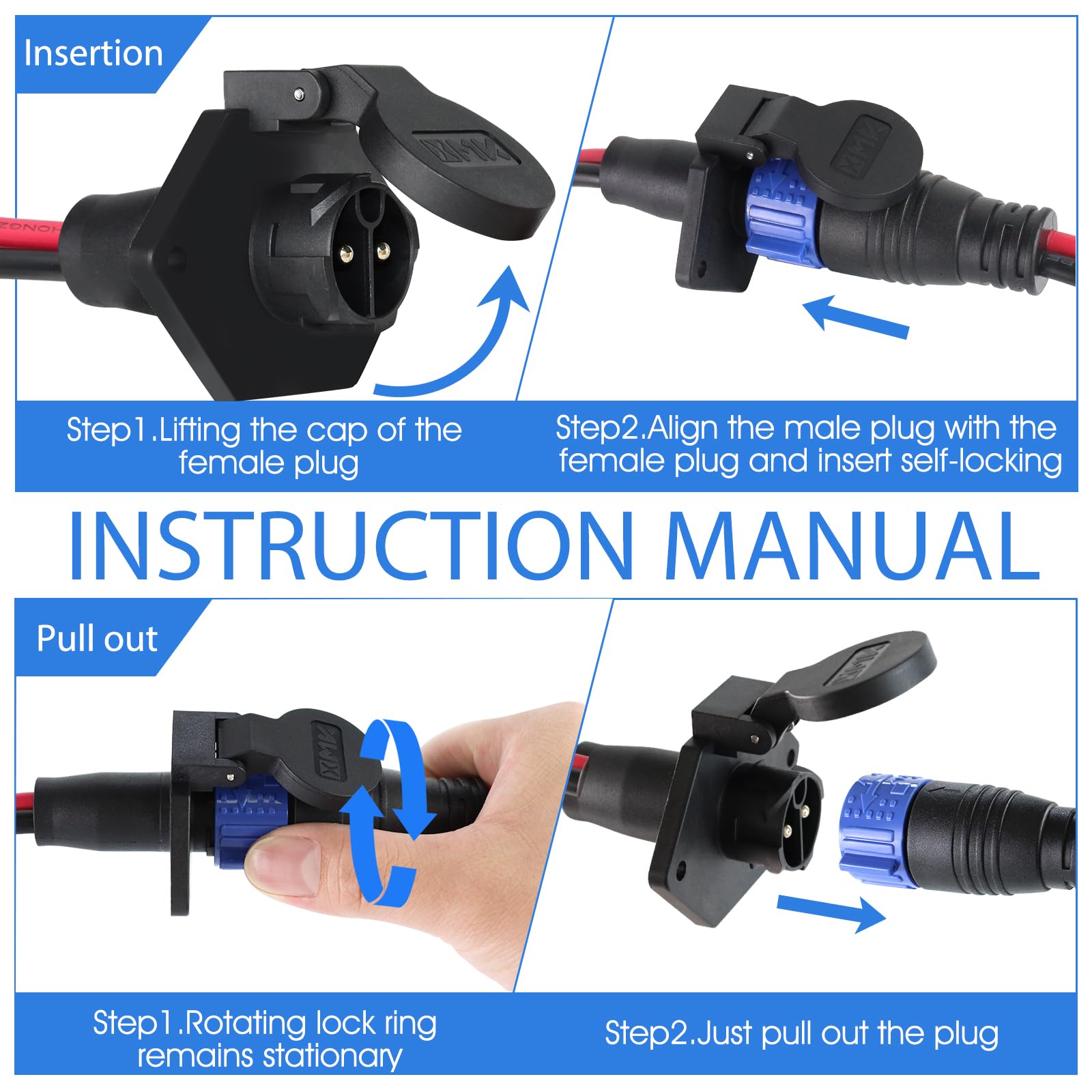 Insertion

Step1.Lifting the cap of the female plug

Step2.Align the male plug with the female plug and insert self-locking

INSTRUCTION MANUAL

Pull out

Step1.Rotating lock ring remains stationary

Step2.Just pull out the plug