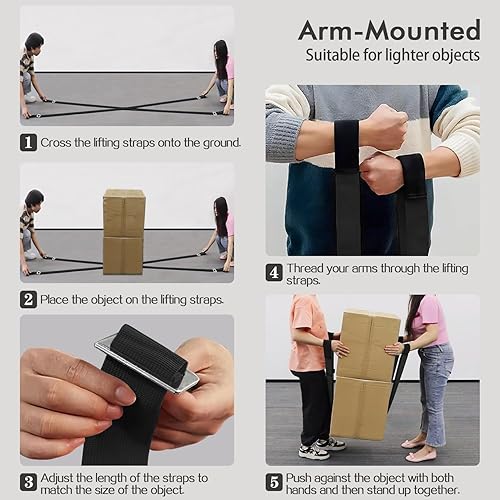 Arm-Mounted
Suitable for lighter objects

1 Cross the lifting straps onto the ground.

2 Place the object on the lifting straps.

3 Adjust the length of the straps to match the size of the object.

4 Thread your arms through the lifting straps.

5 Push against the object with both hands and then stand up together.