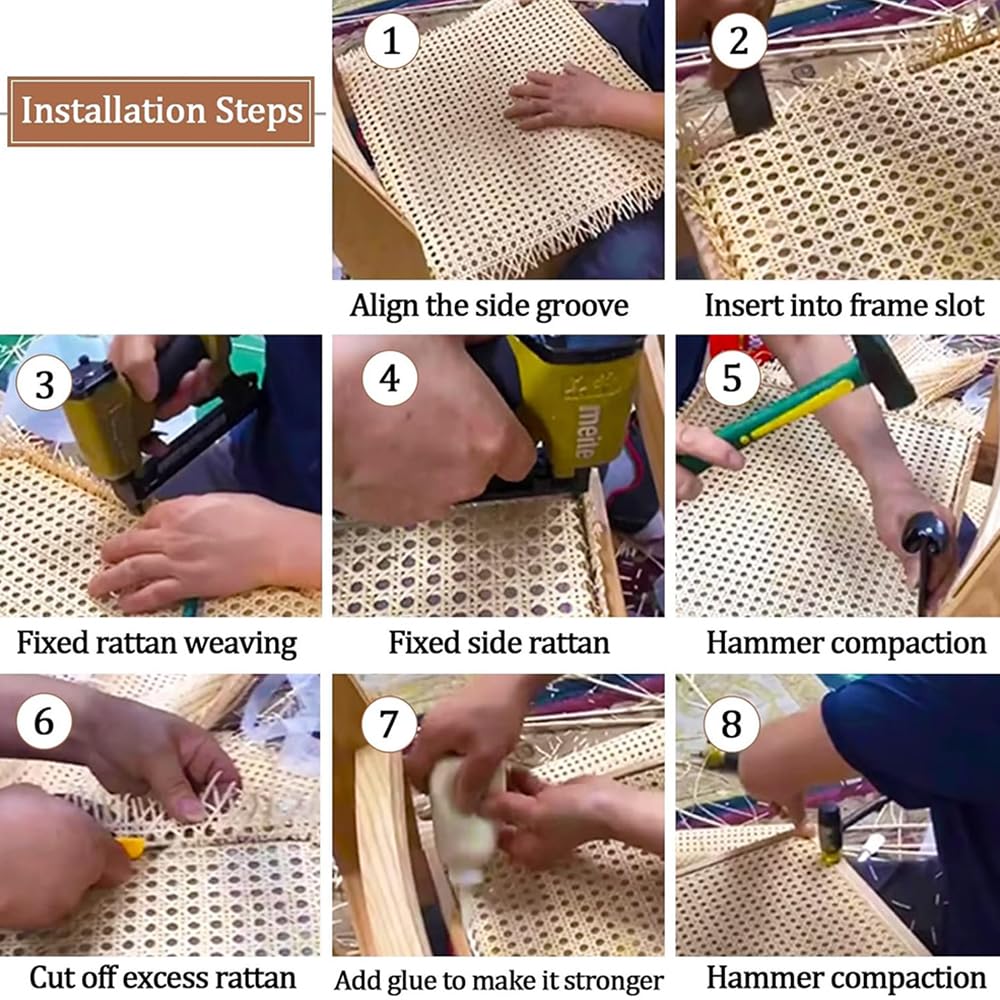 Installation Steps

1

Align the side groove

2

Insert into frame slot

3

Fixed rattan weaving

4

meite

Fixed side rattan

5

Hammer compaction

6

Cut off excess rattan

7

Add glue to make it stronger

8

Hammer compaction