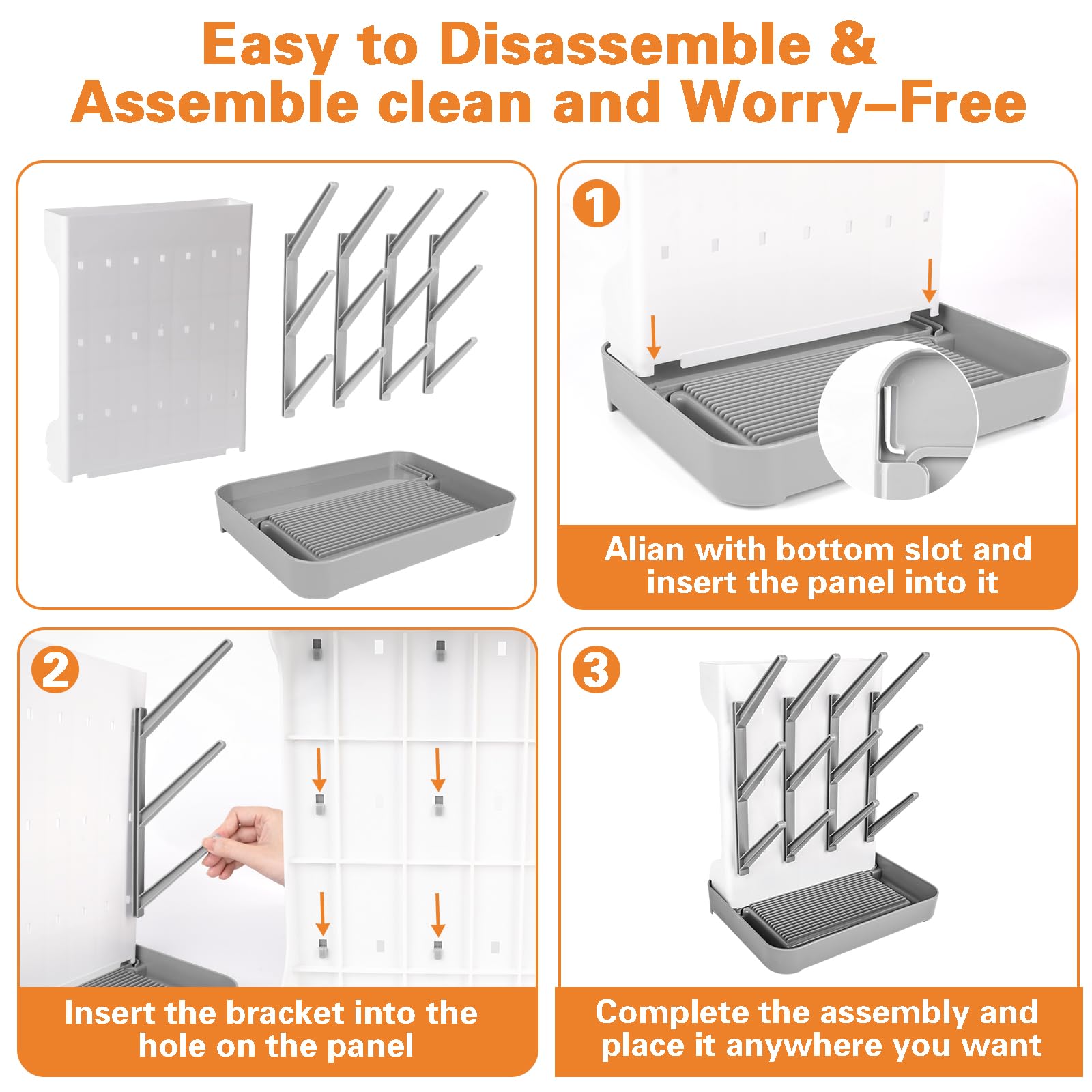 Easy to Disassemble & Assemble clean and Worry–Free

1

Alian with bottom slot and insert the panel into it

2

Insert the bracket into the hole on the panel

3

Complete the assembly and place it anywhere you want