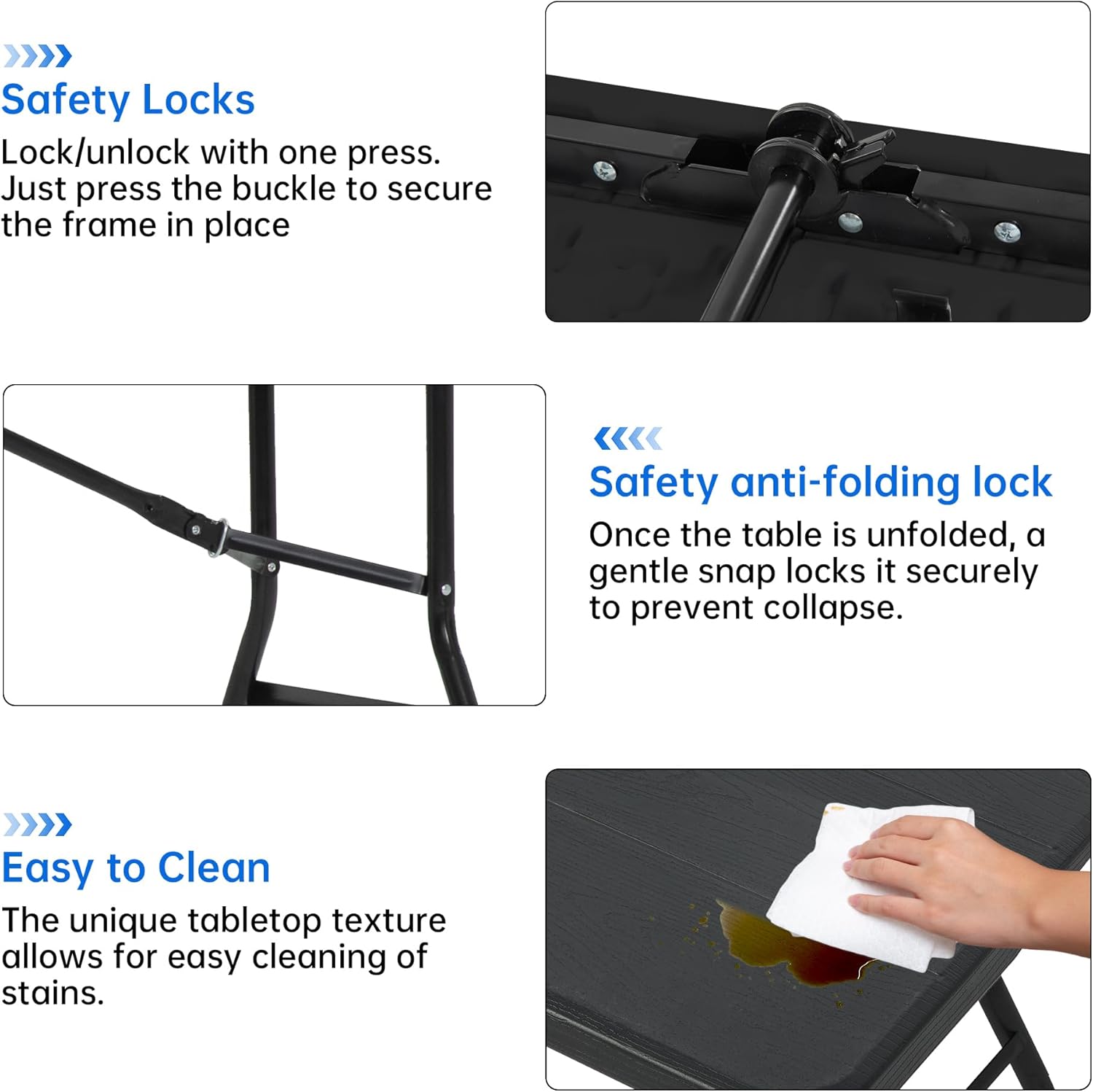 Safety Locks

Lock/unlock with one press. Just press the buckle to secure the frame in place

Safety anti-folding lock

Once the table is unfolded, a gentle snap locks it securely to prevent collapse.

Easy to Clean

The unique tabletop texture allows for easy cleaning of stains.