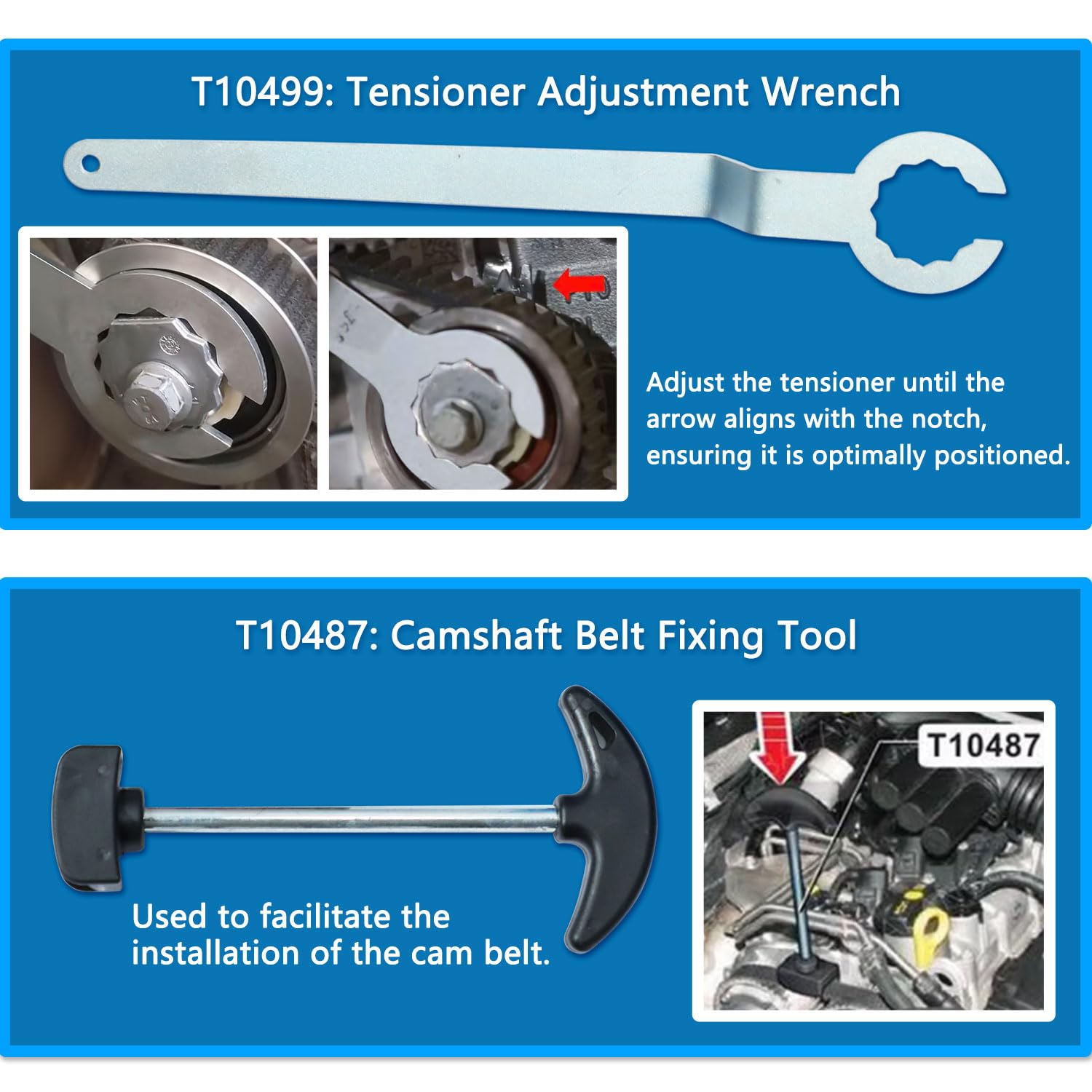 T10499: Tensioner Adjustment Wrench

Adjust the tensioner until the arrow aligns with the notch, ensuring it is optimally positioned.

T10487: Camshaft Belt Fixing Tool

Used to facilitate the installation of the cam belt.

T10487