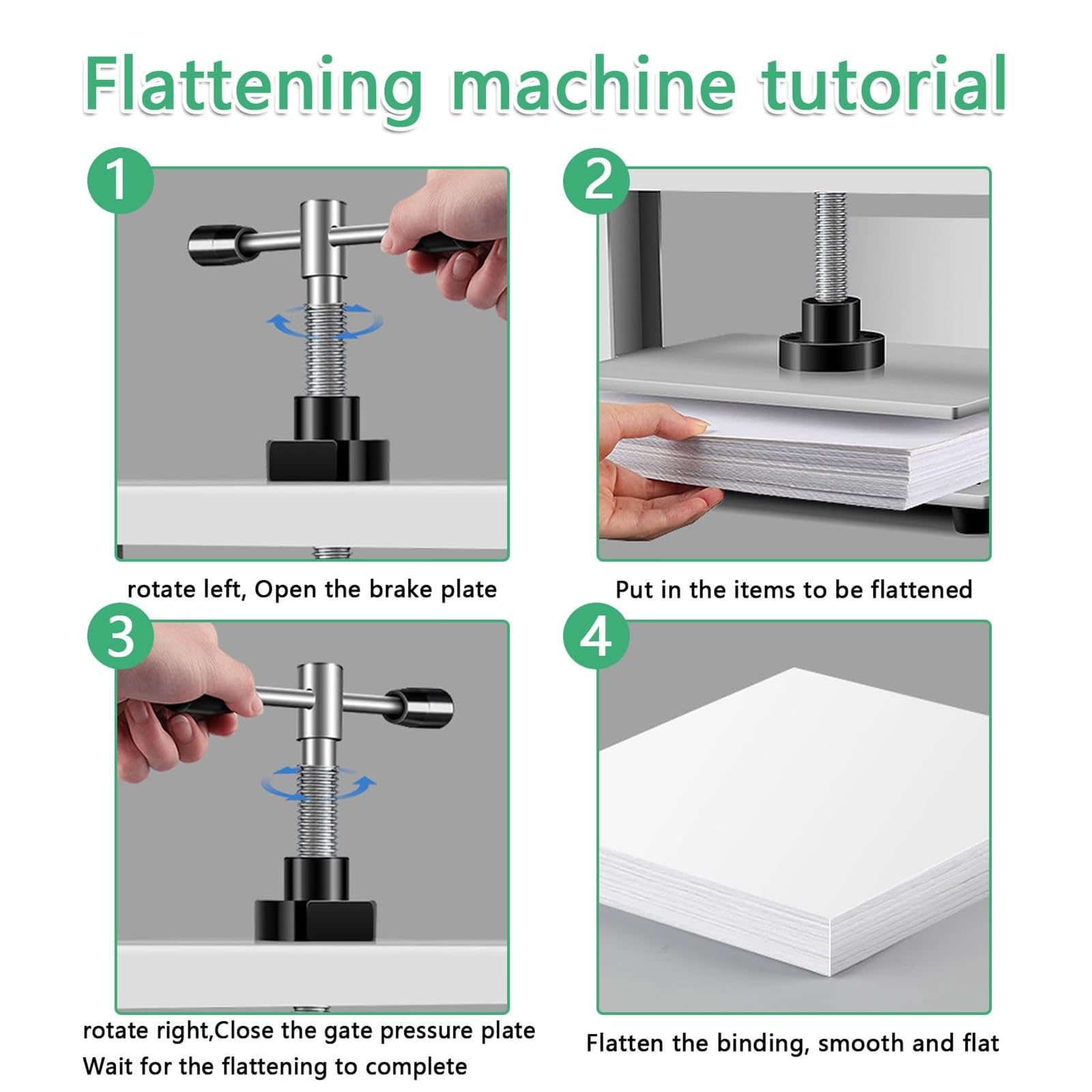 Flattening machine tutorial

1

rotate left, Open the brake plate

2

Put in the items to be flattened

3

rotate right,Close the gate pressure plate
Wait for the flattening to complete

4

Flatten the binding, smooth and flat