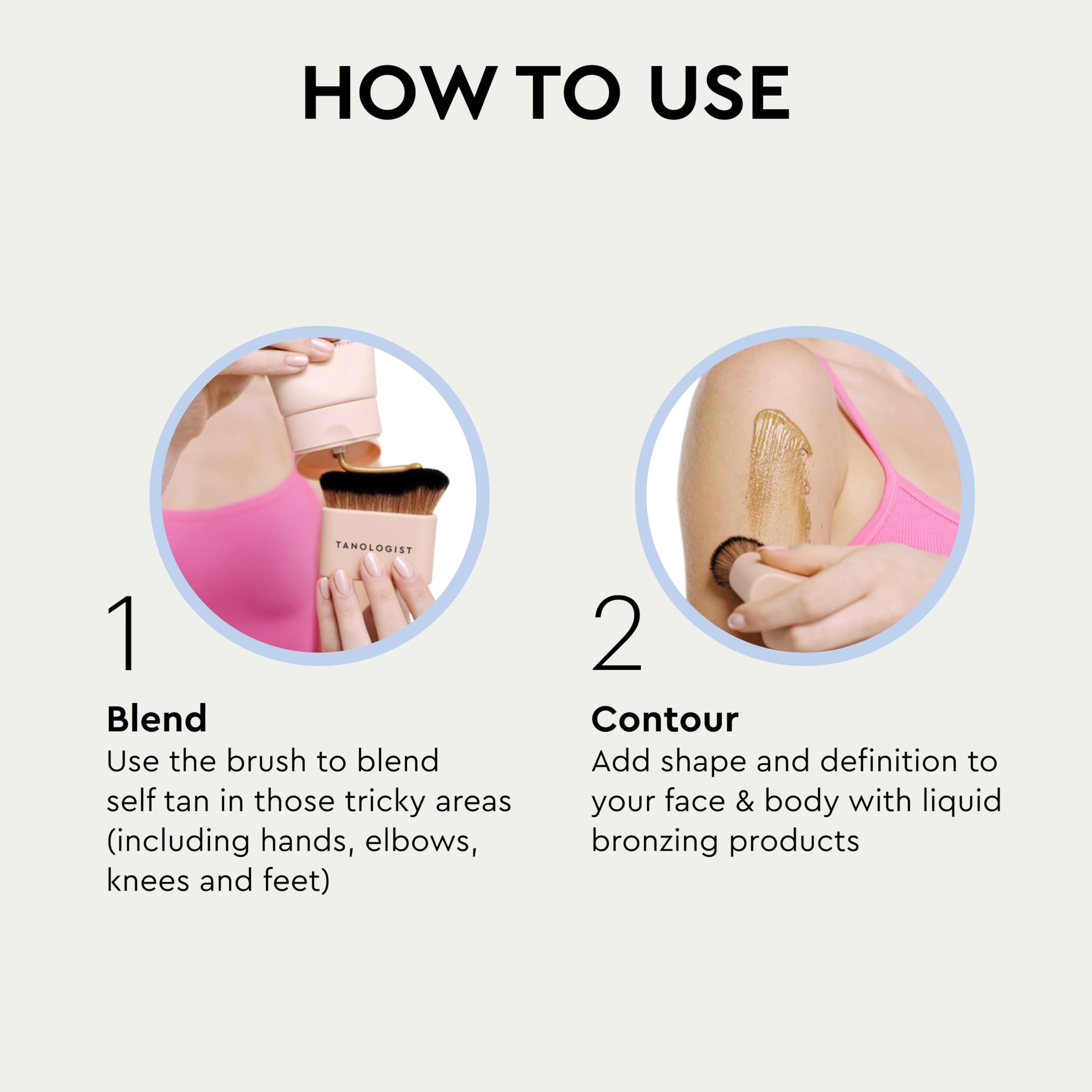 HOW TO USE

TANOLOGIST

1

Blend
Use the brush to blend self tan in those tricky areas (including hands, elbows, knees and feet)

2

Contour
Add shape and definition to your face & body with liquid bronzing products