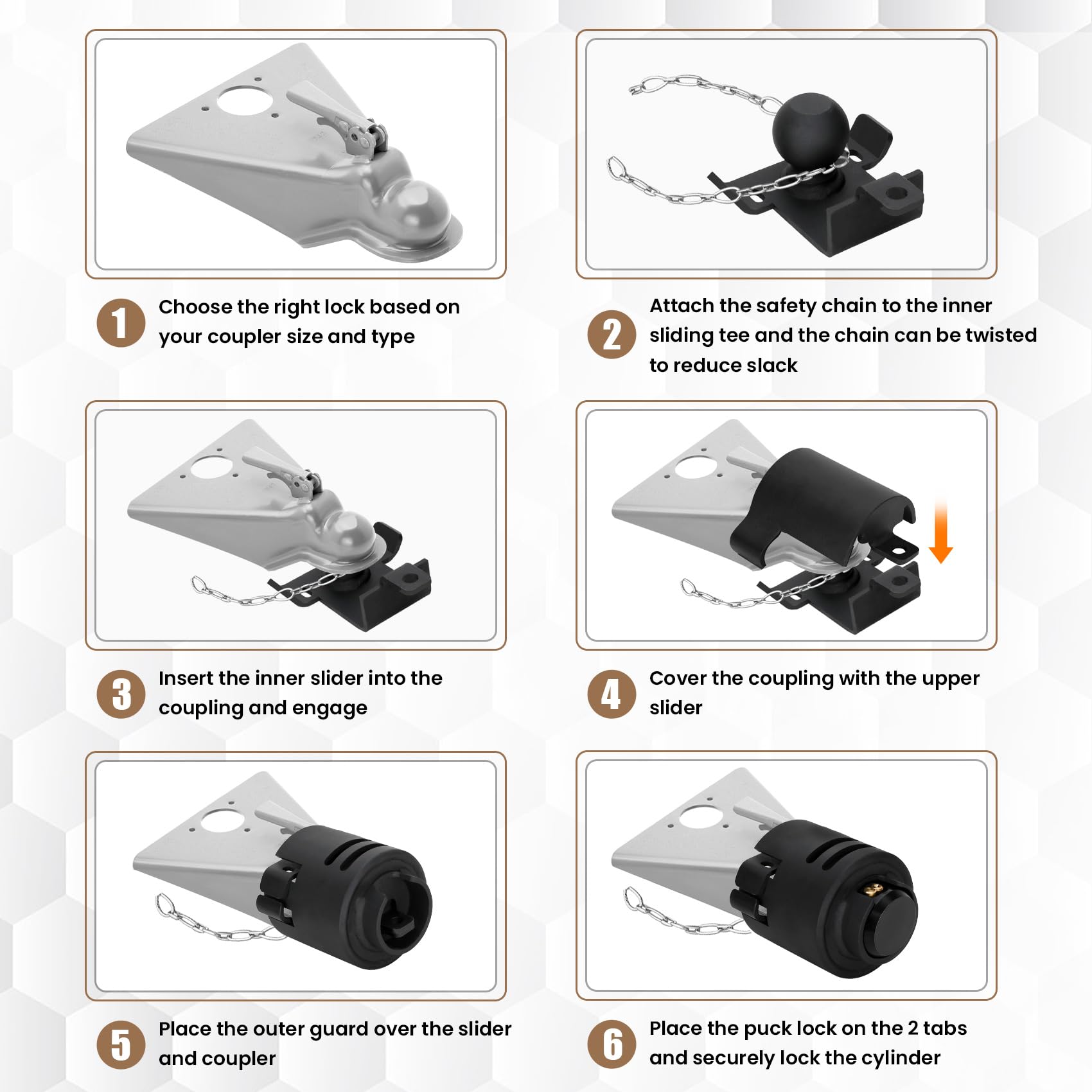 1 Choose the right lock based on your coupler size and type

2 Attach the safety chain to the inner sliding tee and the chain can be twisted to reduce slack

3 Insert the inner slider into the coupling and engage

4 Cover the coupling with the upper slider

5 Place the outer guard over the slider and coupler

6 Place the puck lock on the 2 tabs and securely lock the cylinder