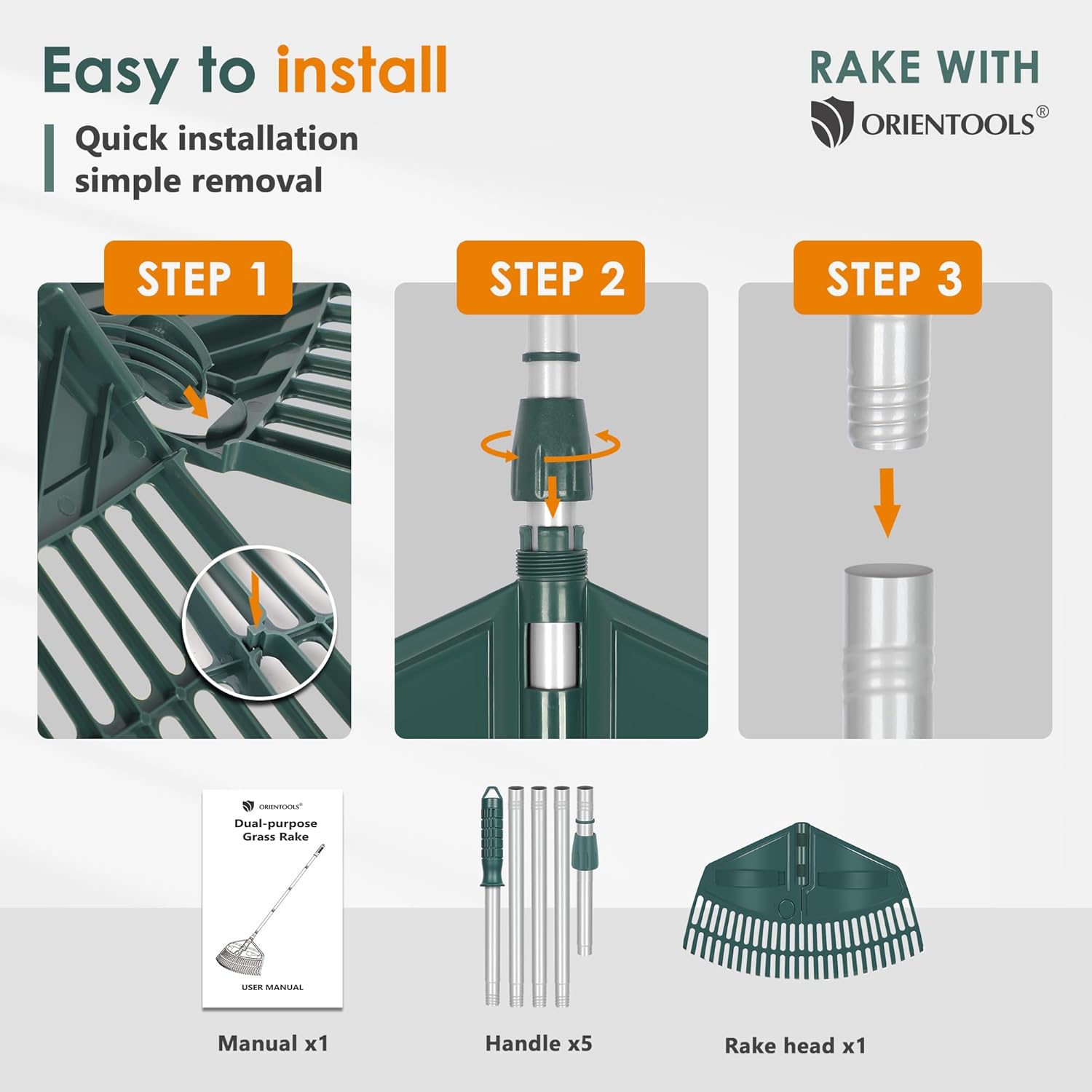 Easy to install

Quick installation
simple removal

RAKE WITH
ORIENTOOLS®

STEP 1

STEP 2

STEP 3

ORIENTOOLS®
Dual-purpose
Grass Rake

USER MANUAL

Manual x1

Handle x5

Rake head x1