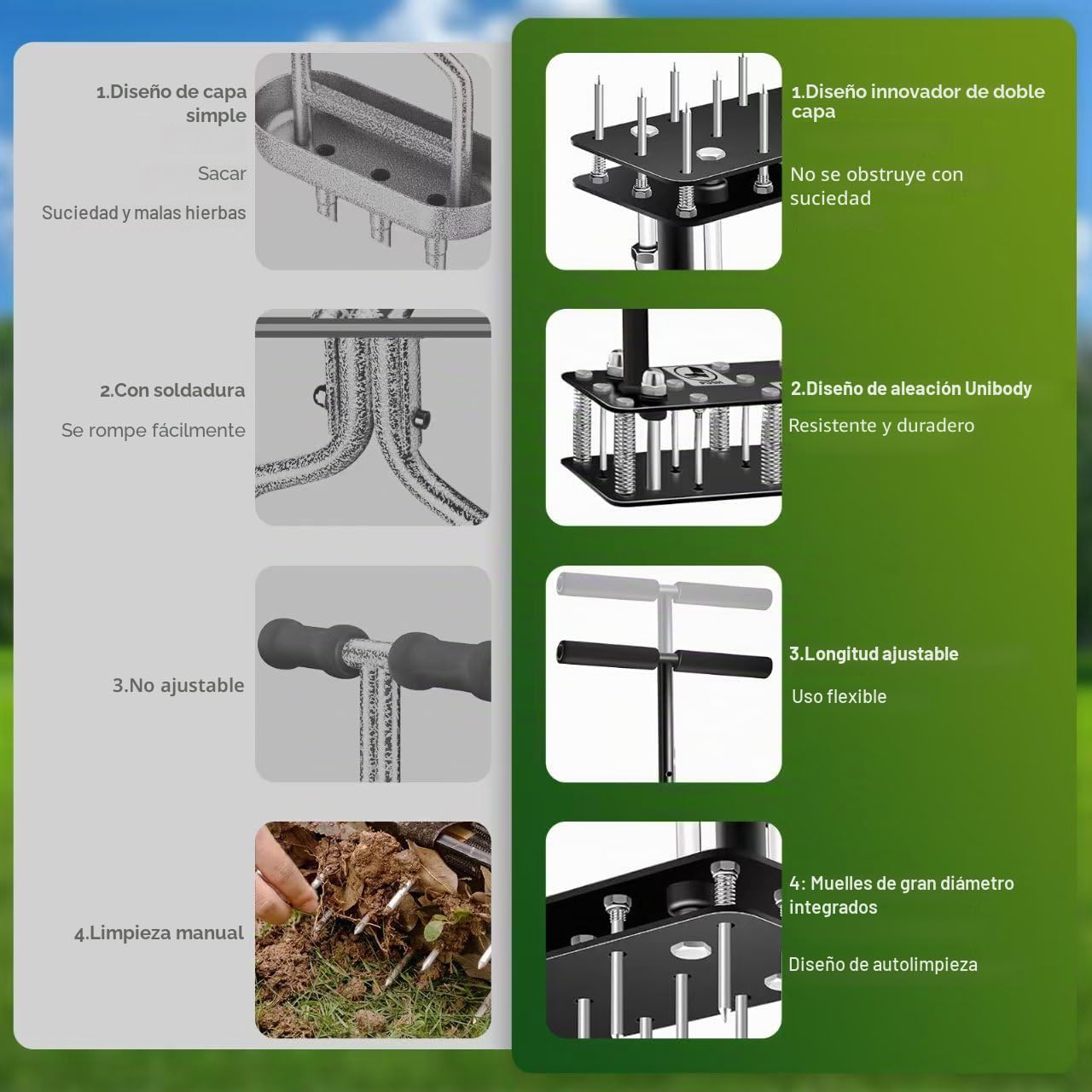 1.Diseño de capa simple

Sacar

Suciedad y malas hierbas

2.Con soldadura

Se rompe fácilmente

3.No ajustable

4.Limpieza manual

1.Diseño innovador de doble capa

No se obstruye con suciedad

2.Diseño de aleación Unibody

Resistente y duradero

3.Longitud ajustable

Uso flexible

4: Muelles de gran diámetro integrados

Diseño de autolimpieza