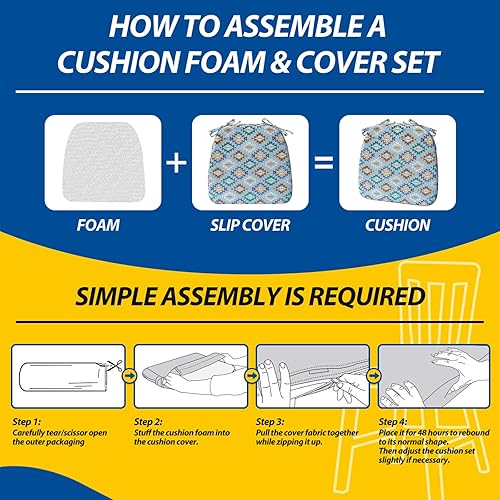 HOW TO ASSEMBLE A CUSHION FOAM & COVER SET

FOAM + SLIP COVER = CUSHION

SIMPLE ASSEMBLY IS REQUIRED

Step 1:
Carefully tear/scissor open the outer packaging

Step 2:
Stuff the cushion foam into the cushion cover.

Step 3:
Pull the cover fabric together while zipping it up.

Step 4:
Place it for 48 hours to rebound to its normal shape.
Then adjust the cushion set slightly if necessary.