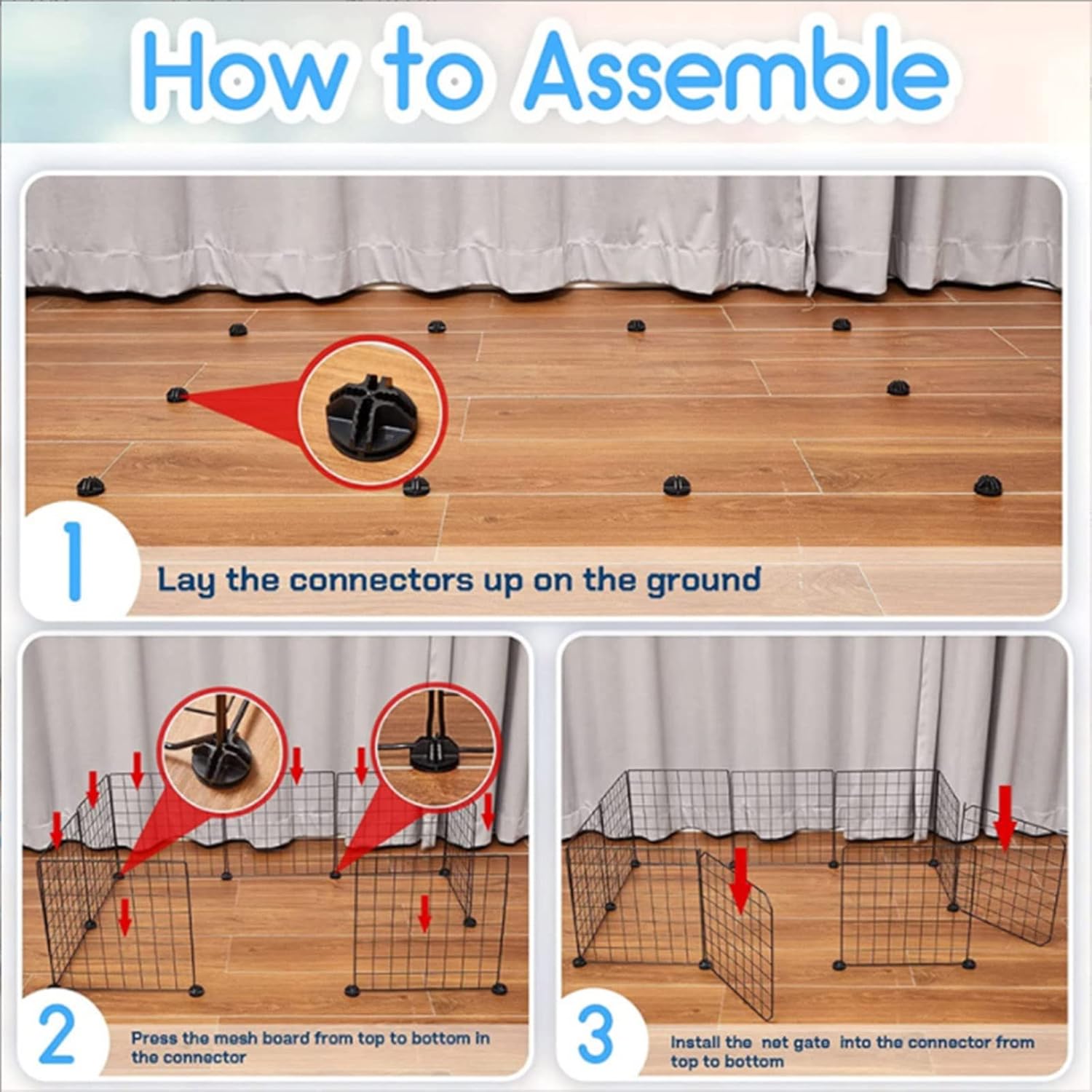 How to Assemble

1

Lay the connectors up on the ground

2

Press the mesh board from top to bottom in the connector

3

Install the net gate into the connector from top to bottom