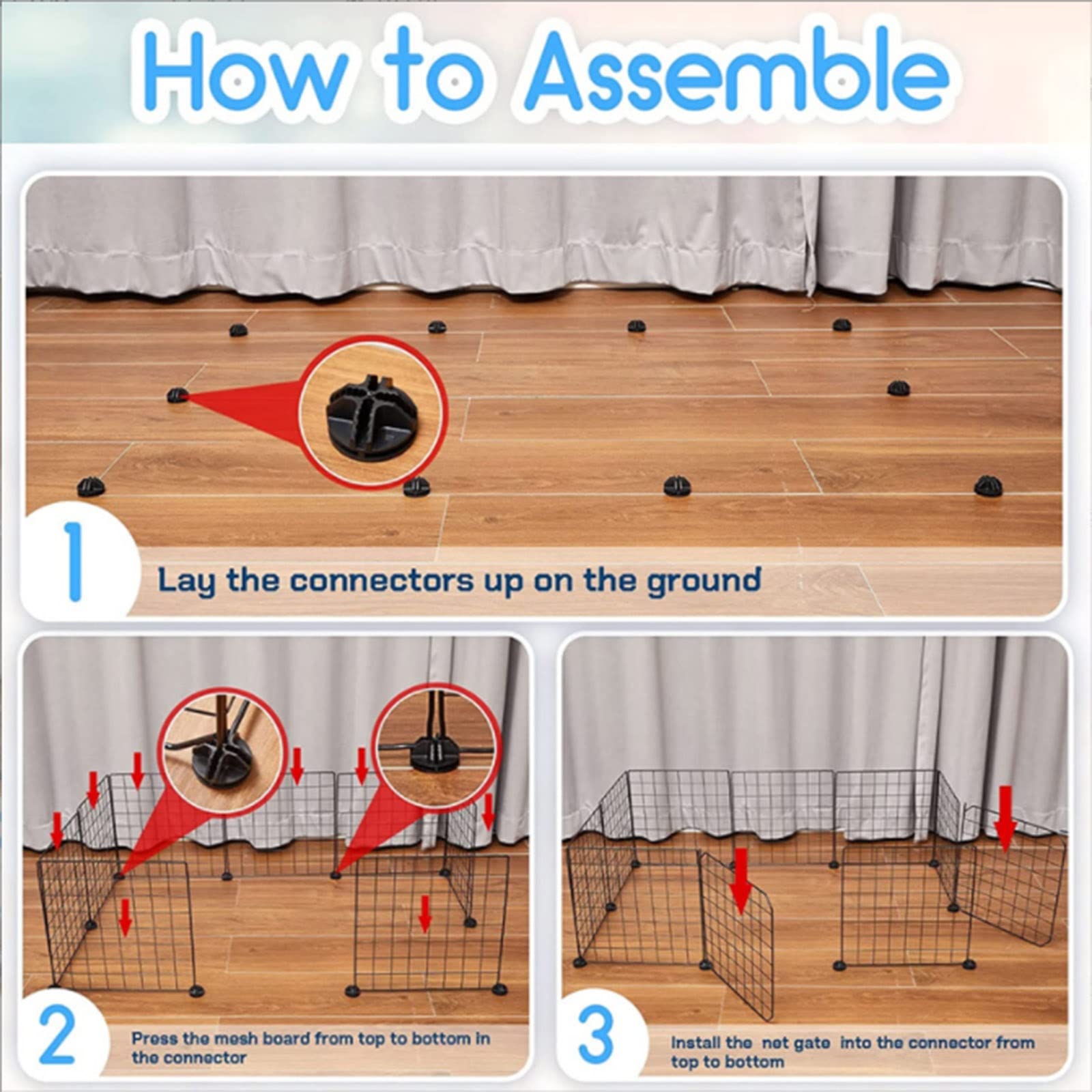 How to Assemble

1

Lay the connectors up on the ground

2

Press the mesh board from top to bottom in the connector

3

Install the net gate into the connector from top to bottom