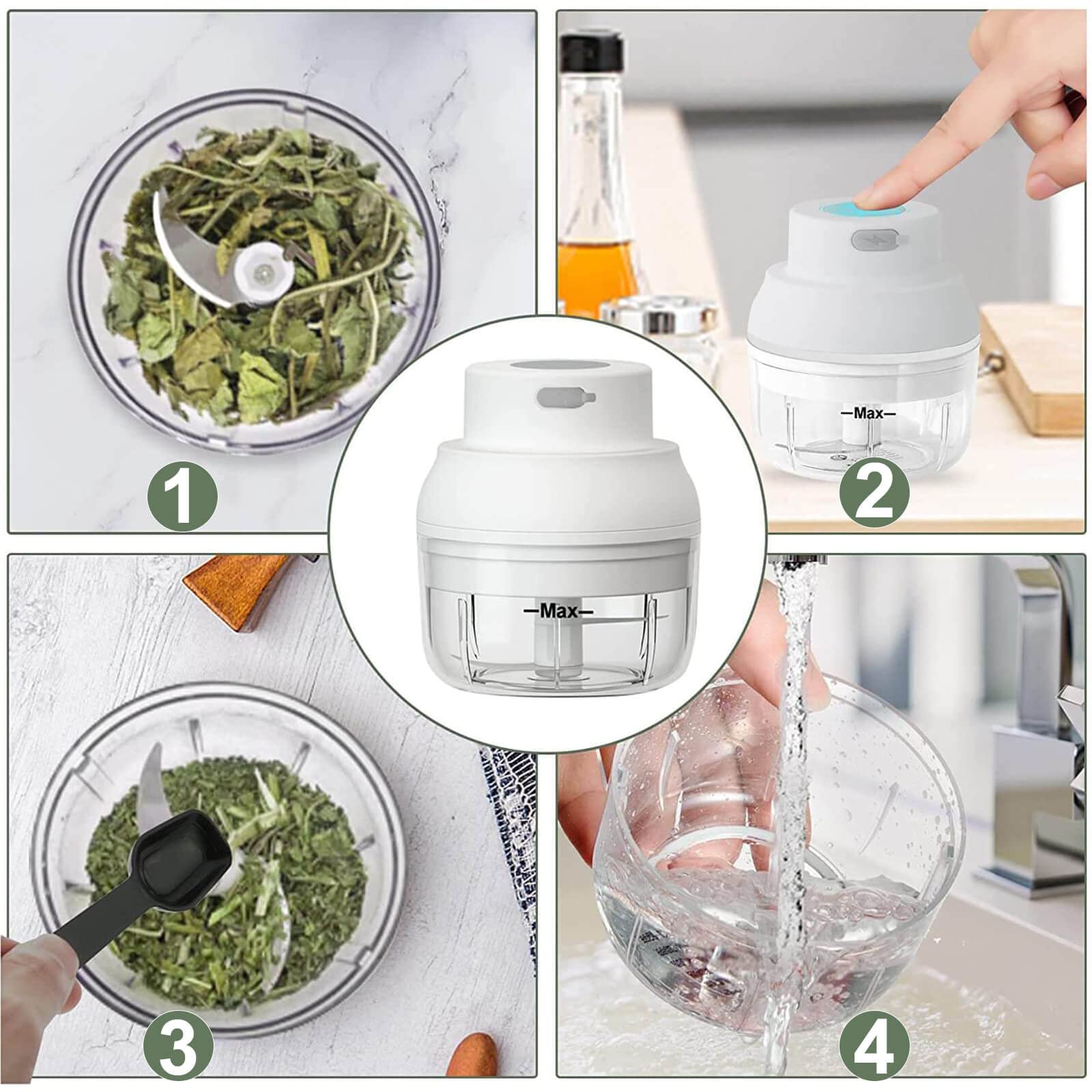 1

—Max—

2

—Max—

3

4