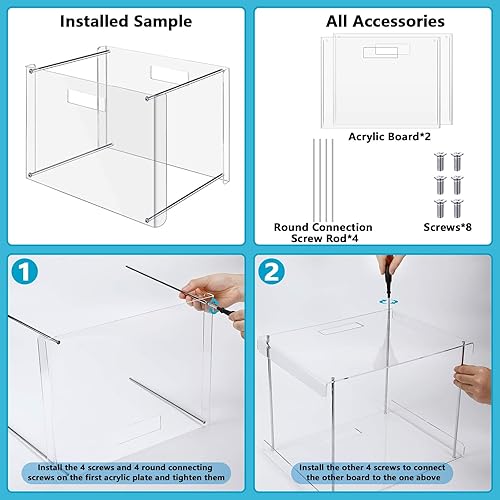 Installed Sample

All Accessories

Acrylic Board*2

Round Connection Screw Rod*4

Screws*8

1

Install the 4 screws and 4 round connecting screws on the first acrylic plate and tighten them

2

Install the other 4 screws to connect the other board to the one above