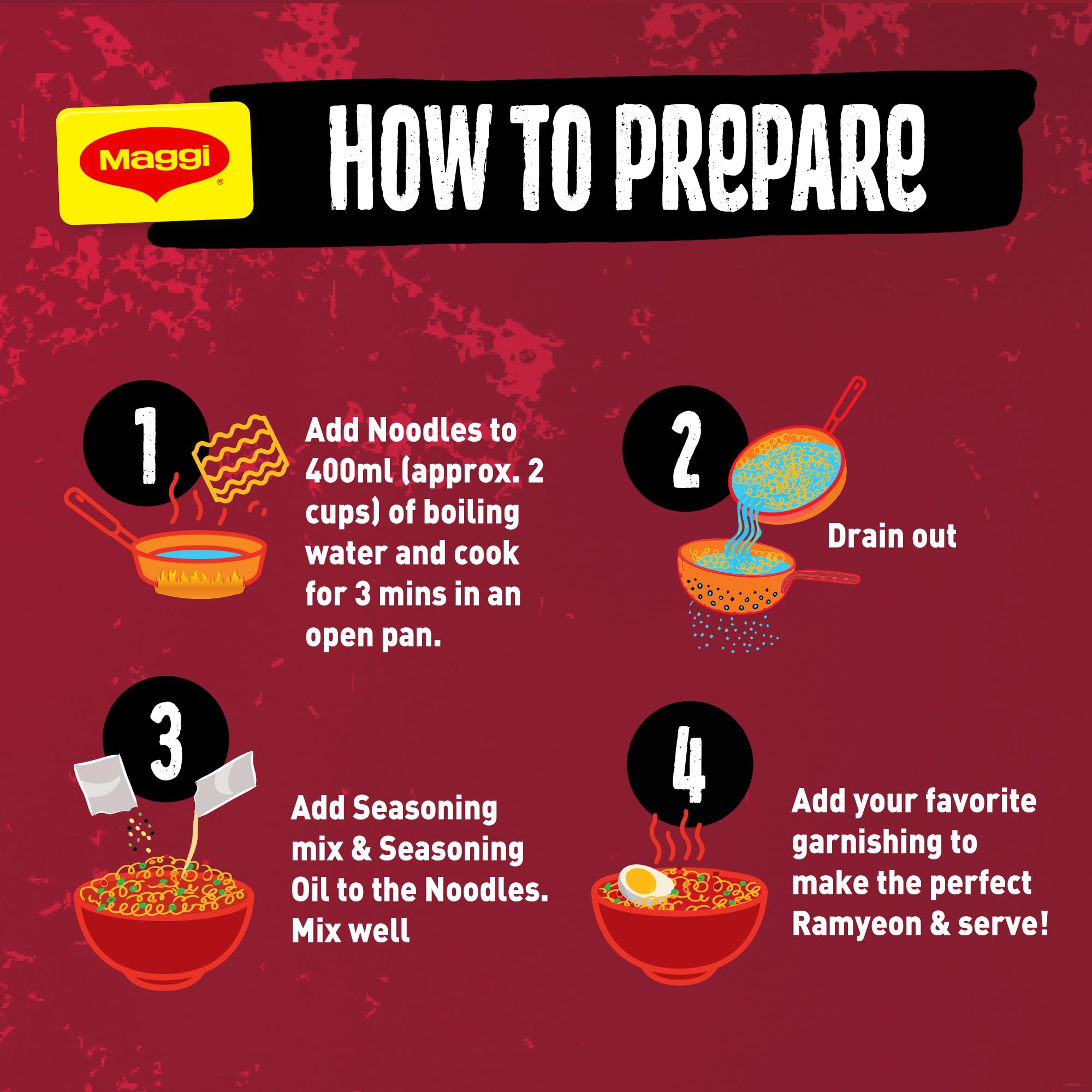 Maggi®

HOW TO PREPARE

1

Add Noodles to 400ml (approx. 2 cups) of boiling water and cook for 3 mins in an open pan.

2

Drain out

3

Add Seasoning mix & Seasoning Oil to the Noodles. Mix well

4

Add your favorite garnishing to make the perfect Ramyeon & serve!