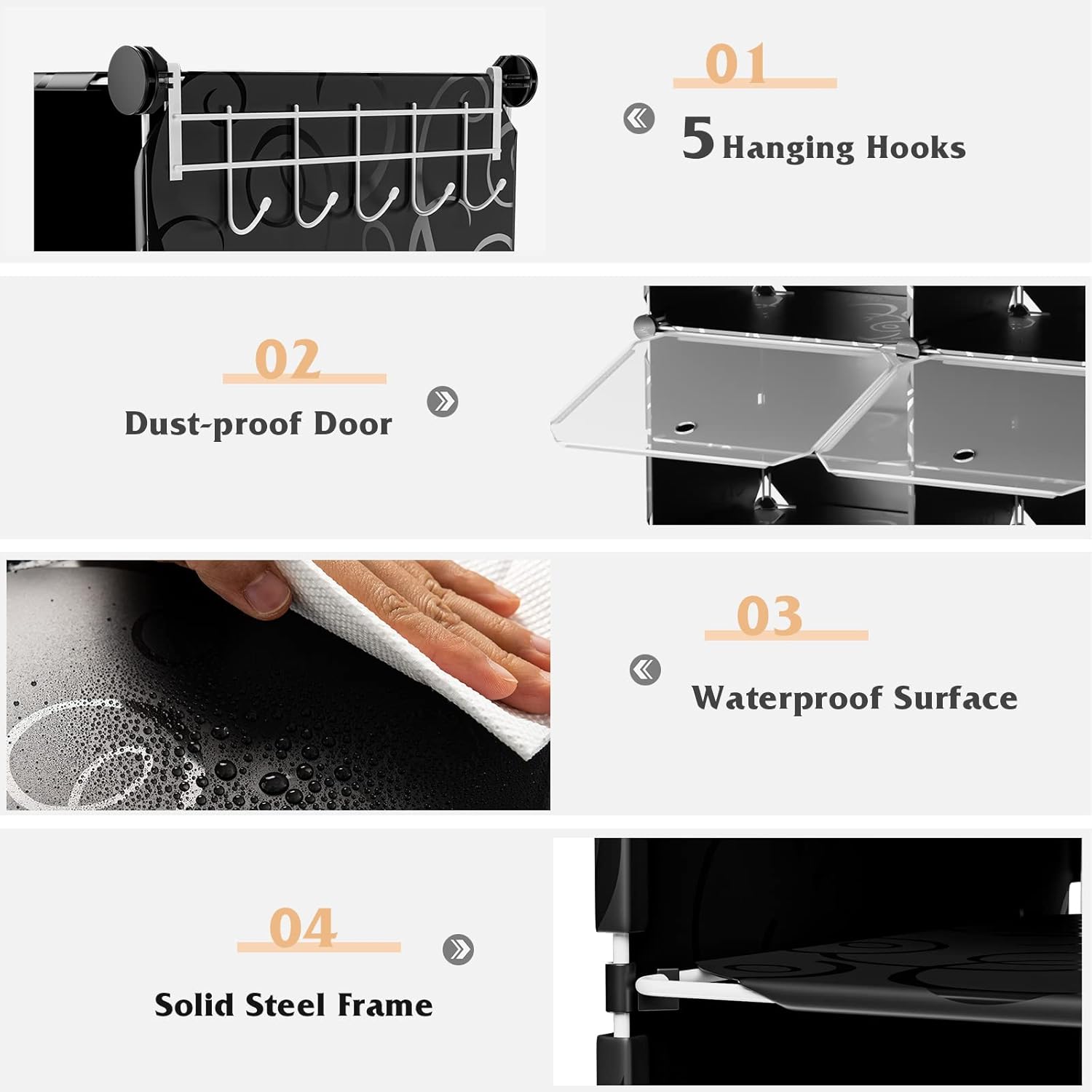 01

5 Hanging Hooks

02

Dust-proof Door

03

Waterproof Surface

04

Solid Steel Frame