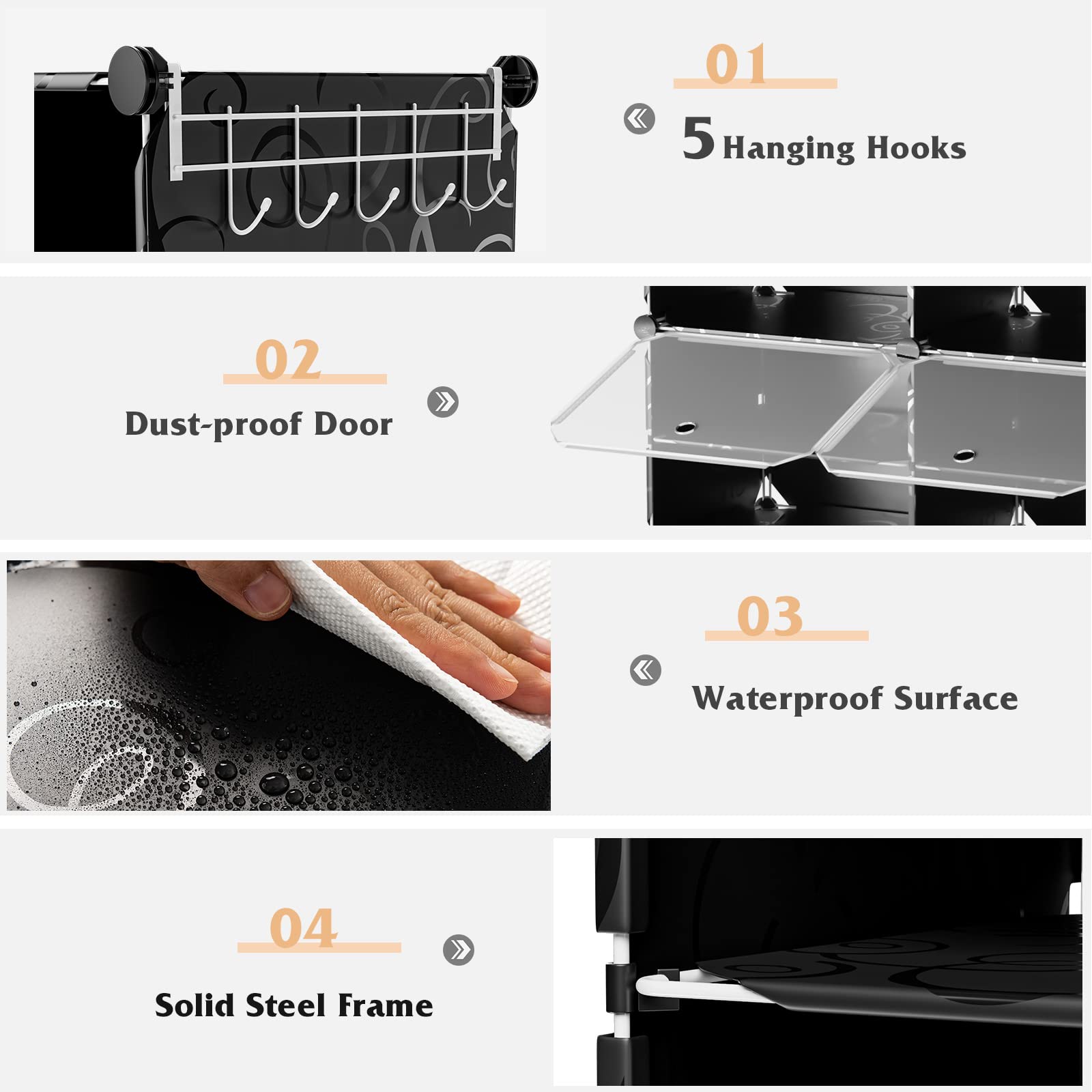 01

5 Hanging Hooks

02

Dust-proof Door

03

Waterproof Surface

04

Solid Steel Frame