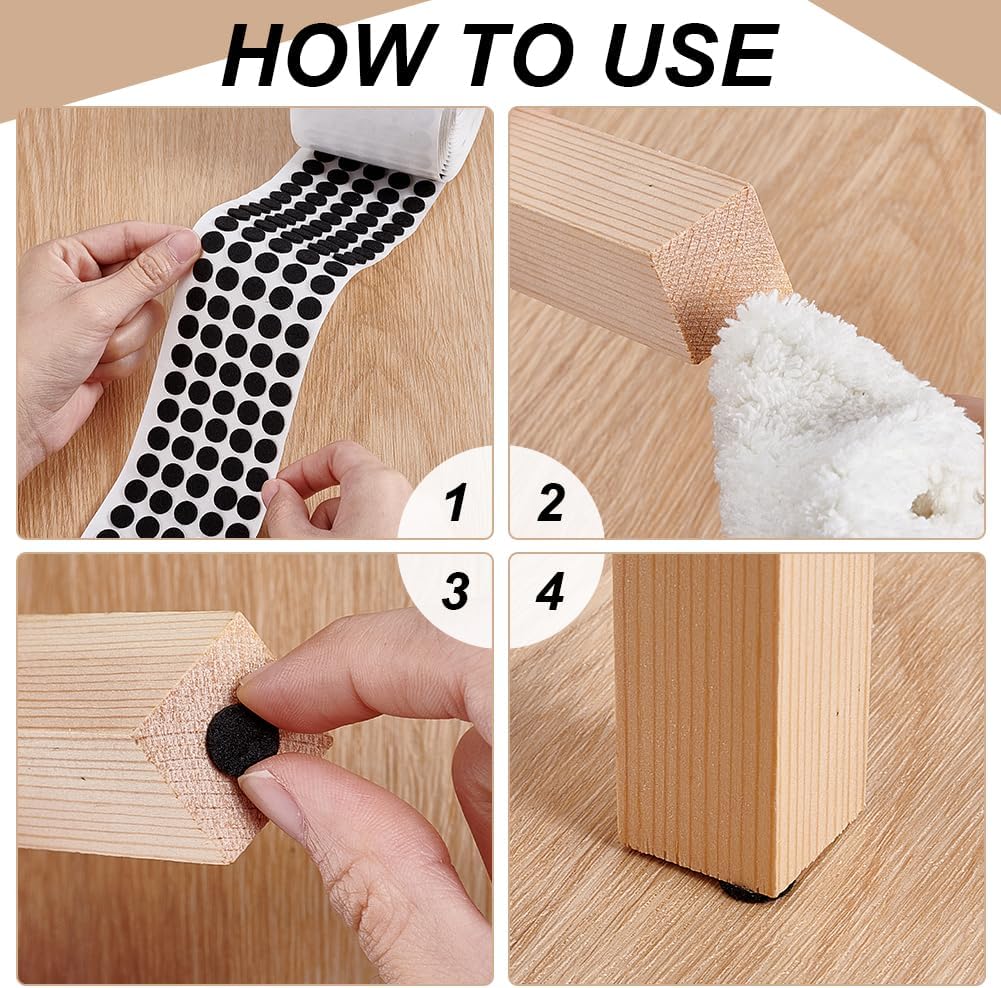 HOW TO USE

1

2

3

4