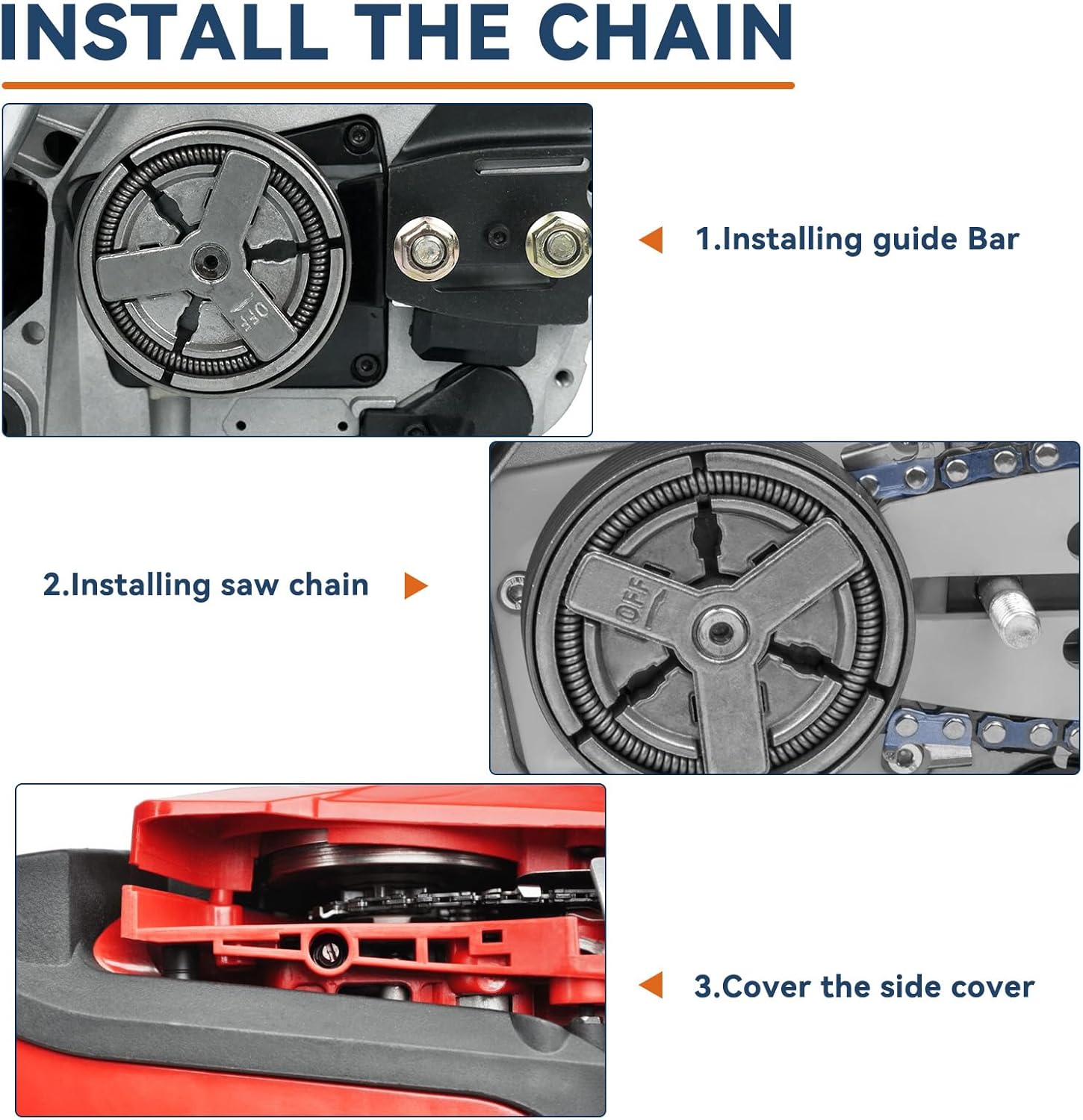 INSTALL THE CHAIN

OFF

1.Installing guide Bar

2.Installing saw chain

OFF

3.Cover the side cover