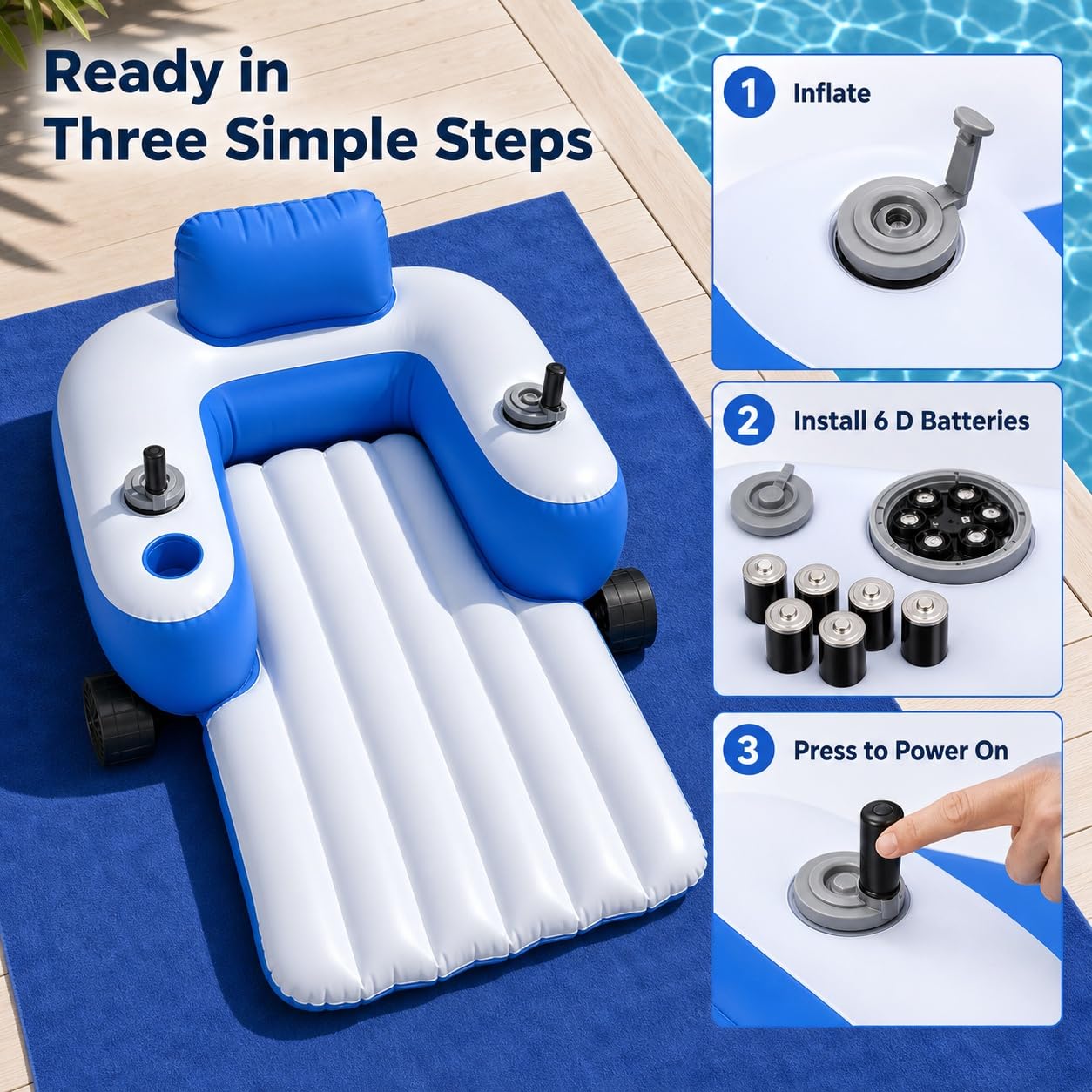 Ready in Three Simple Steps

1 Inflate

2 Install 6 D Batteries

3 Press to Power On