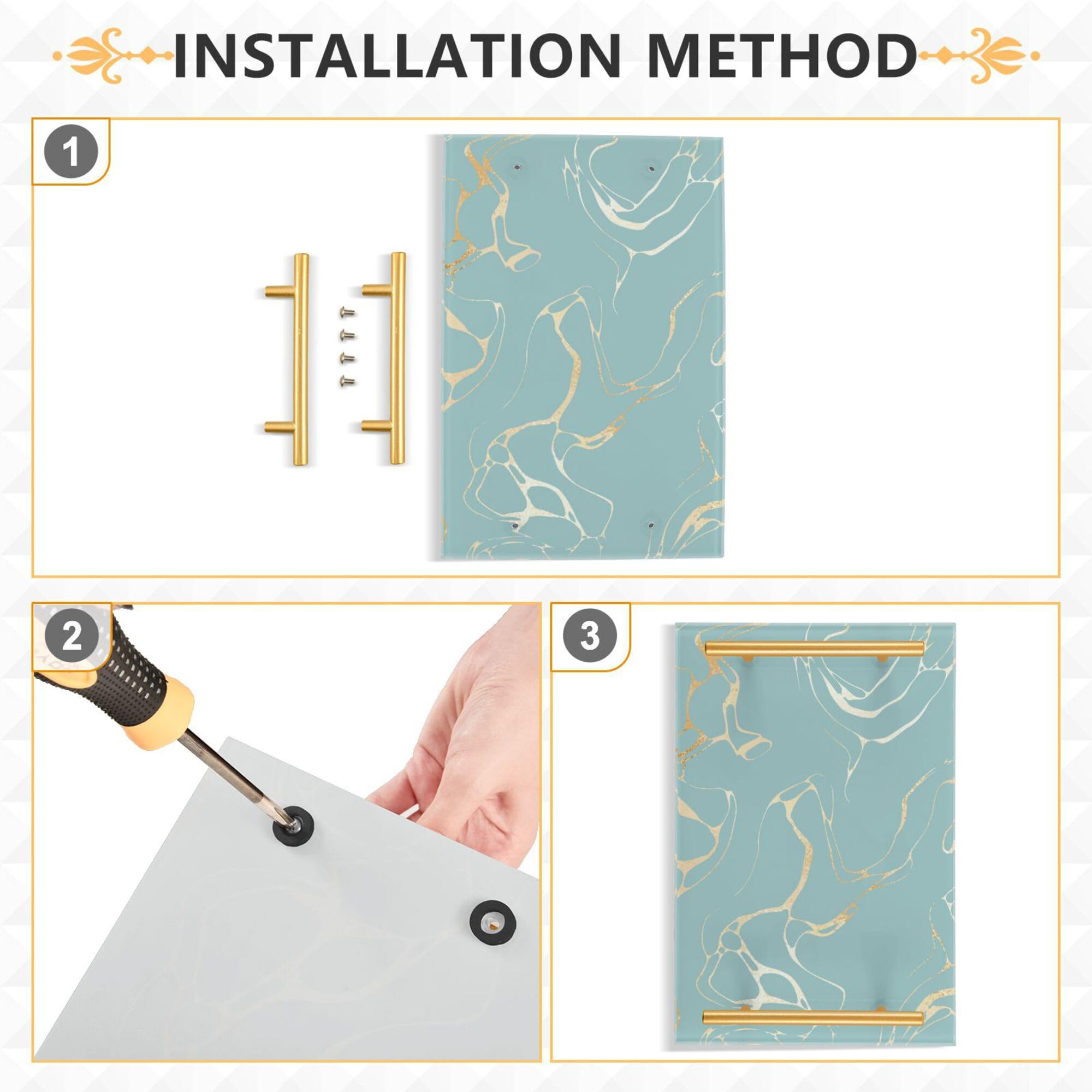 INSTALLATION METHOD

1

2

3