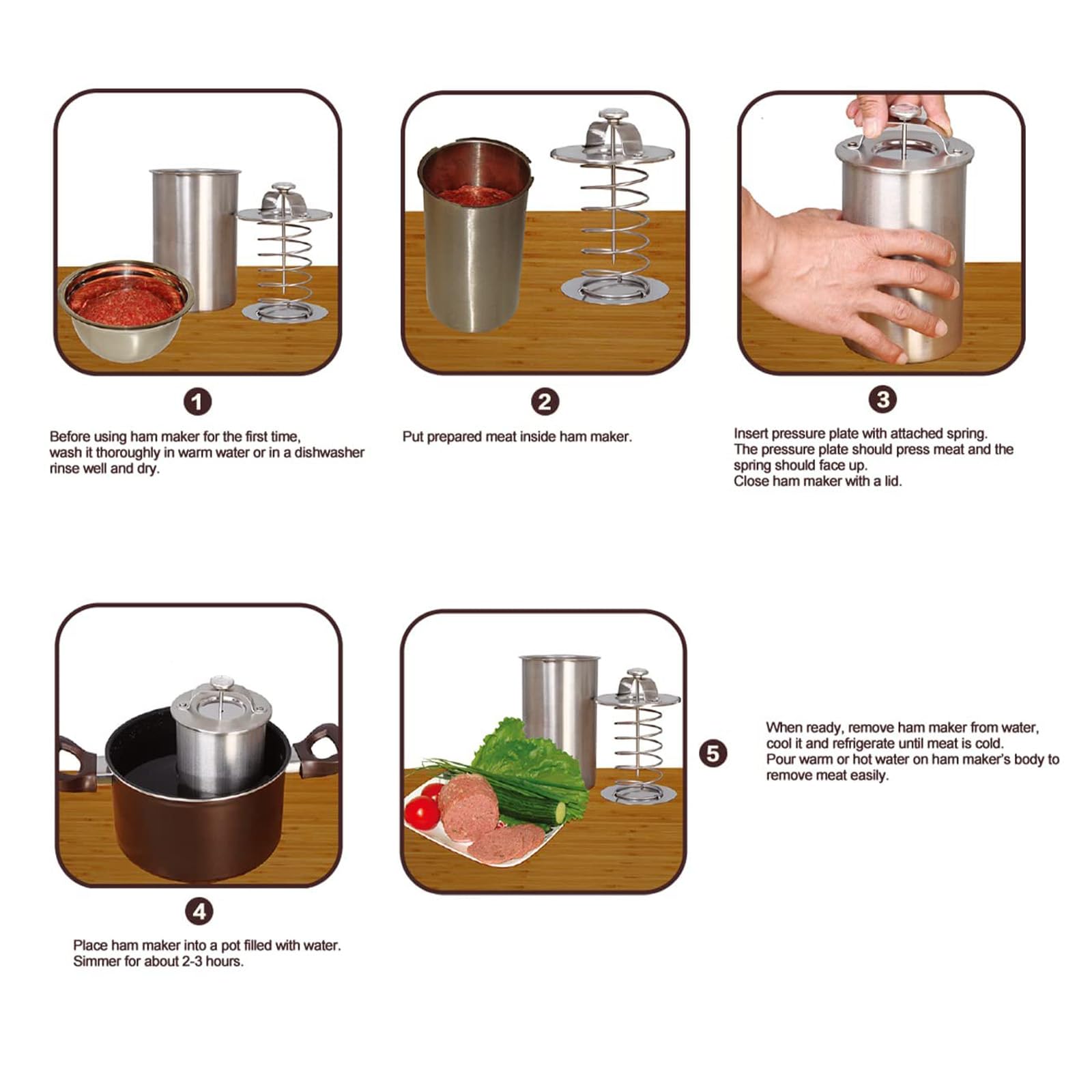 1

Before using ham maker for the first time, wash it thoroughly in warm water or in a dishwasher rinse well and dry.

2

Put prepared meat inside ham maker.

3

Insert pressure plate with attached spring. The pressure plate should press meat and the spring should face up. Close ham maker with a lid.

4

Place ham maker into a pot filled with water. Simmer for about 2-3 hours.

5

When ready, remove ham maker from water, cool it and refrigerate until meat is cold. Pour warm or hot water on ham maker's body to remove meat easily.