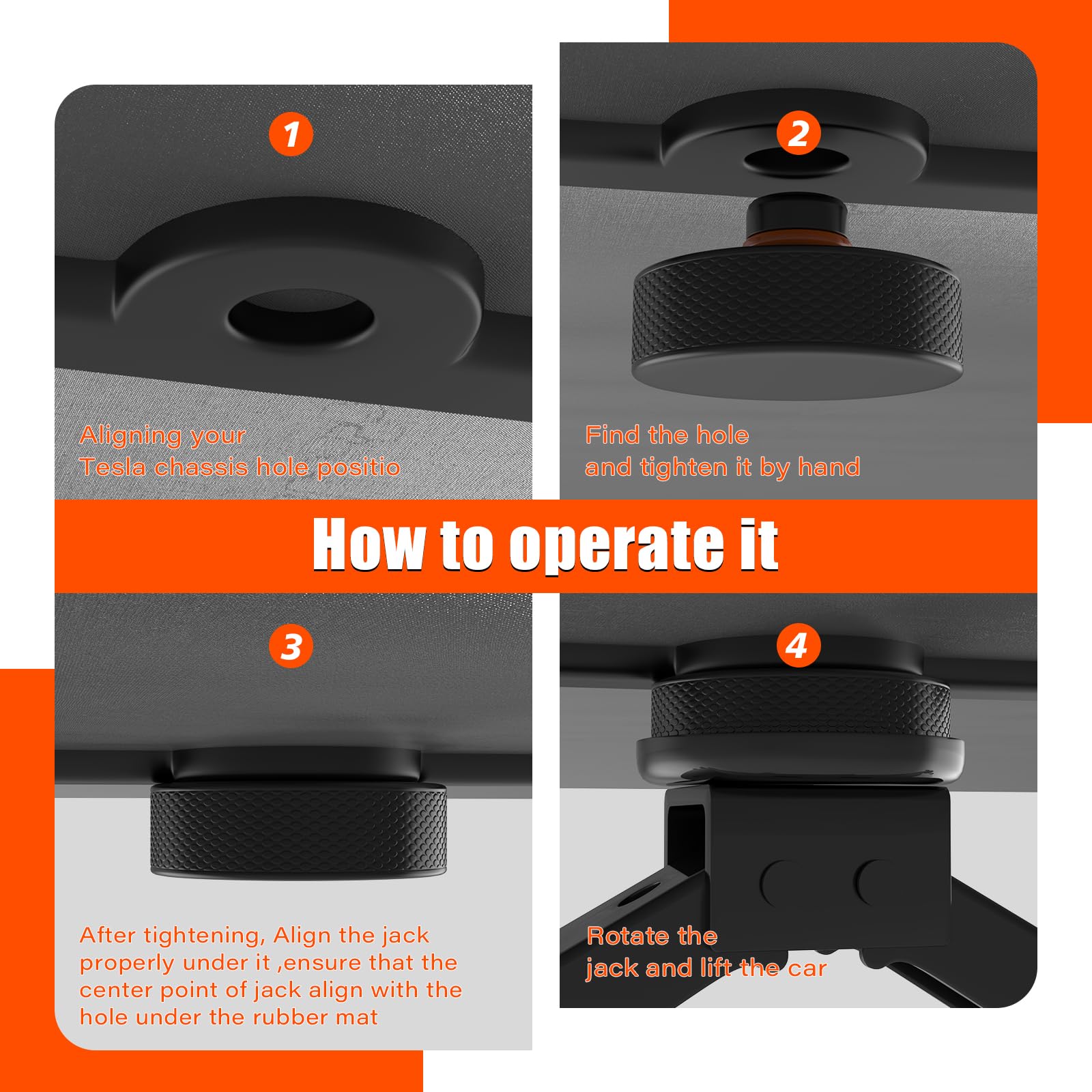 1

Aligning your Tesla chassis hole positio

2

Find the hole and tighten it by hand

How to operate it

3

After tightening, Align the jack properly under it ,ensure that the center point of jack align with the hole under the rubber mat

4

Rotate the jack and lift the car