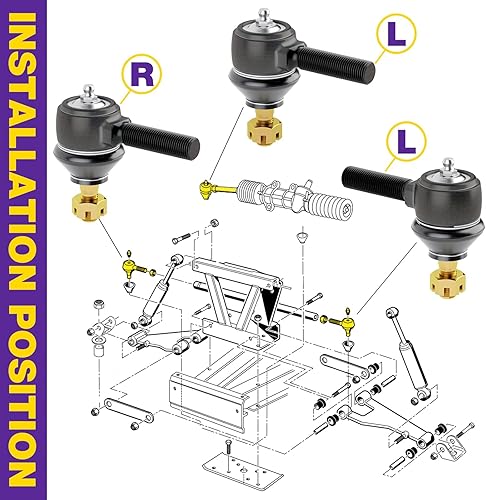 INSTALLATION POSITION

R

L

L