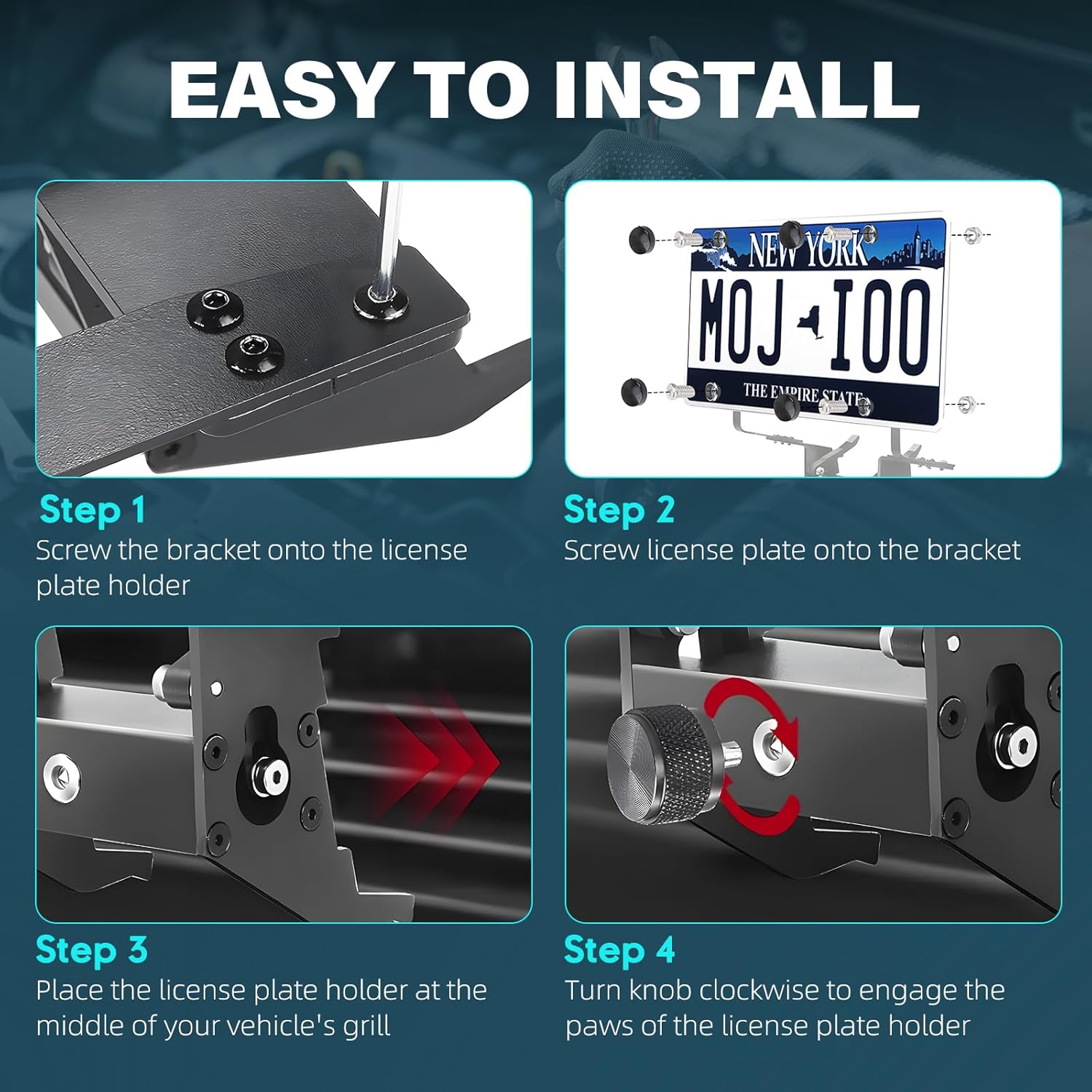 EASY TO INSTALL

NEW YORK
MOJ IOO
THE EMPIRE STATE

Step 1
Screw the bracket onto the license plate holder

Step 2
Screw license plate onto the bracket

Step 3
Place the license plate holder at the middle of your vehicle's grill

Step 4
Turn knob clockwise to engage the paws of the license plate holder