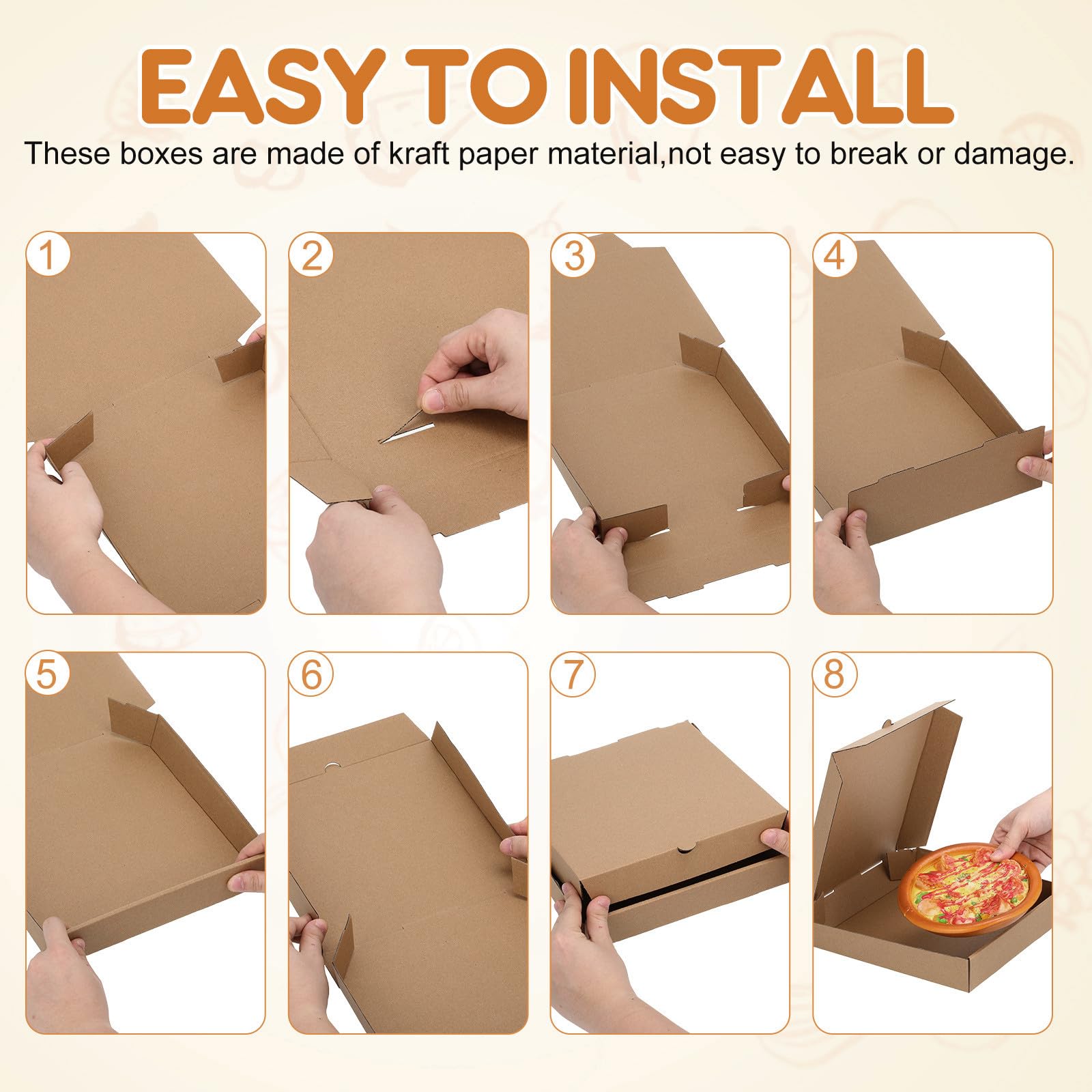 EASY TO INSTALL

These boxes are made of kraft paper material,not easy to break or damage.

1

2

3

4

5

6

7

8