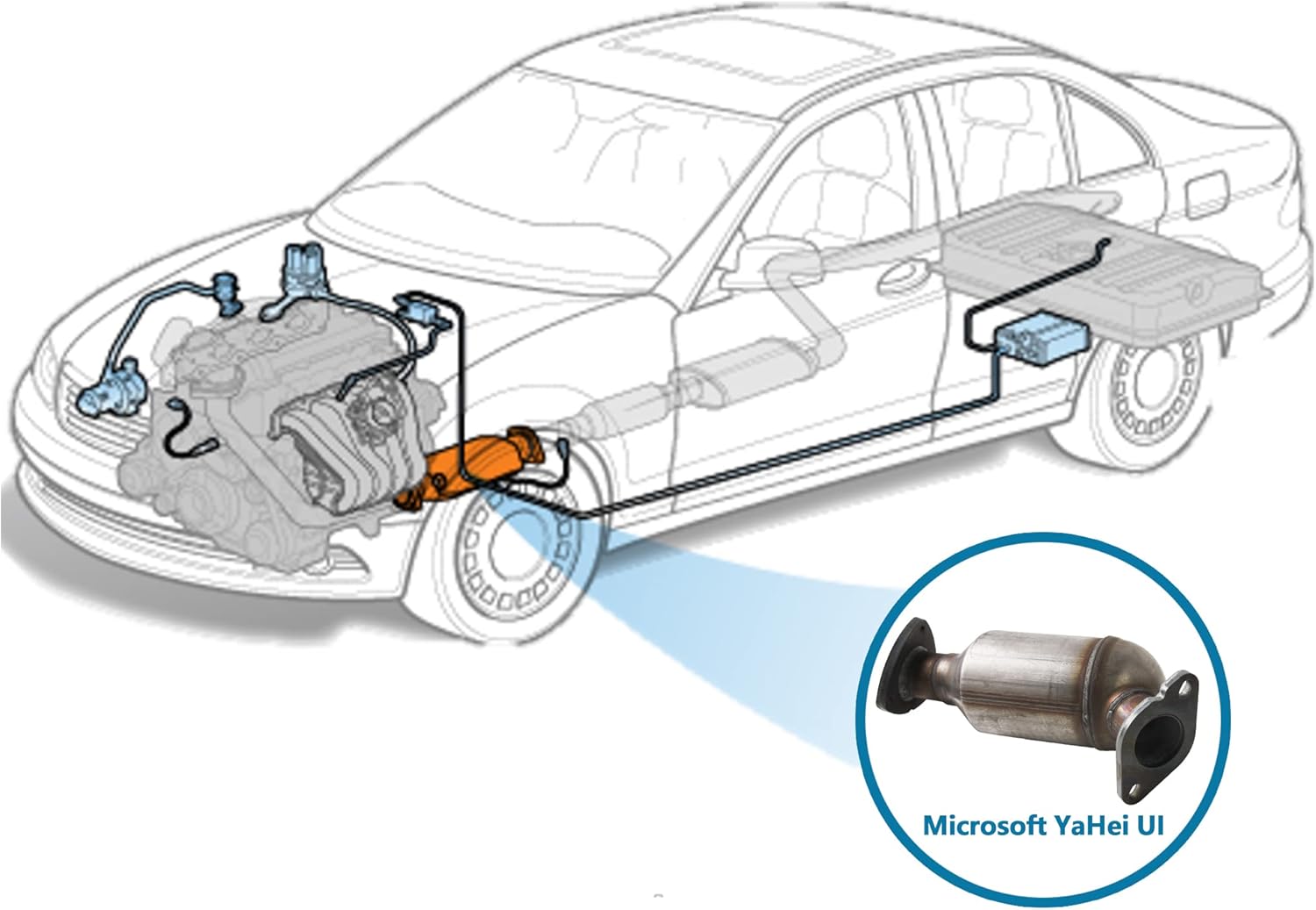 Microsoft YaHei UI