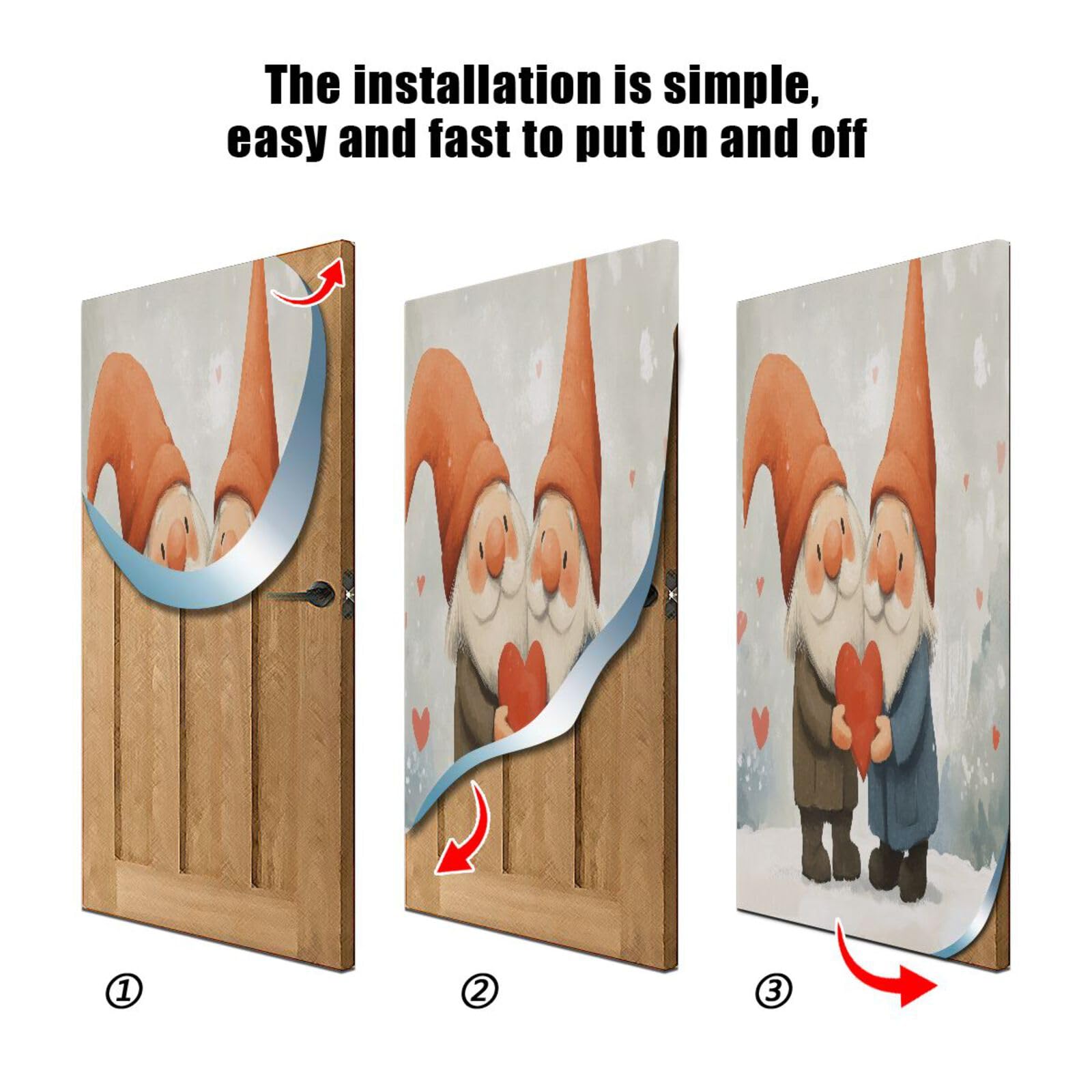 The installation is simple, easy and fast to put on and off

①

②

③